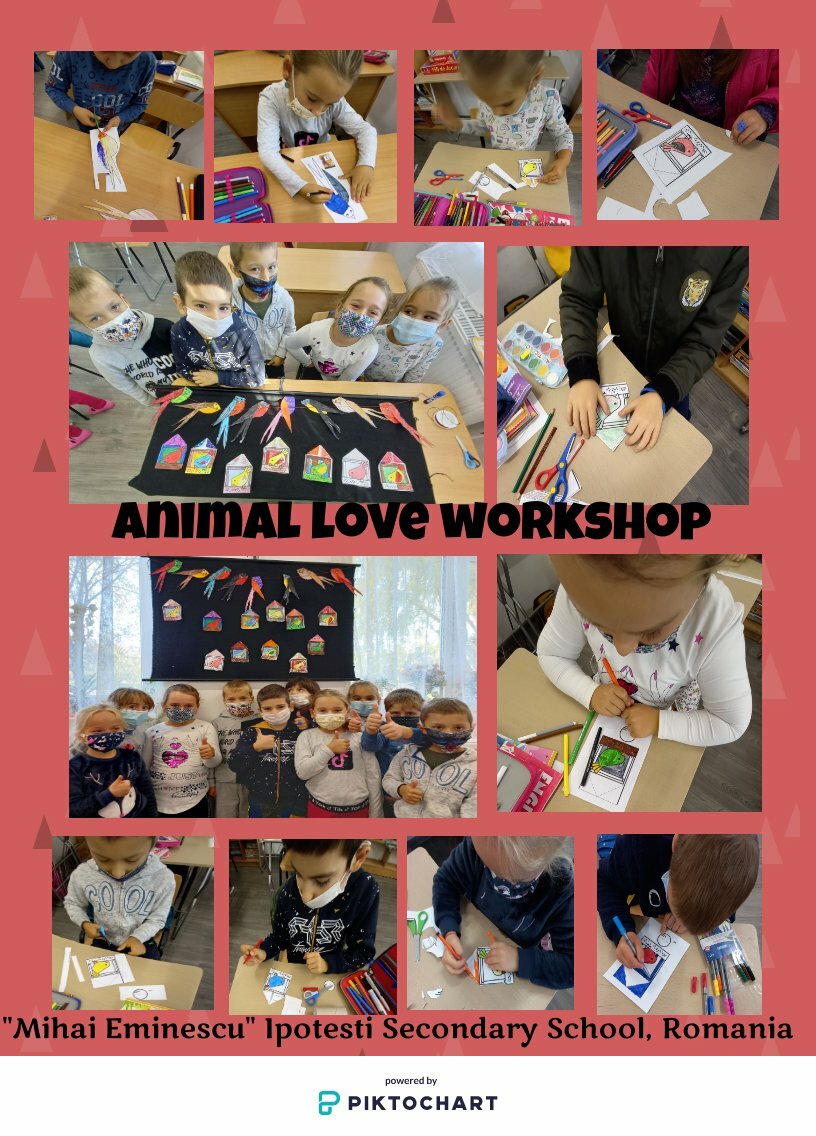 Animal Love Workshop

"Mihai Eminescu" Ipotesti Secondary School, Romania

powered by
PIKTOCHART