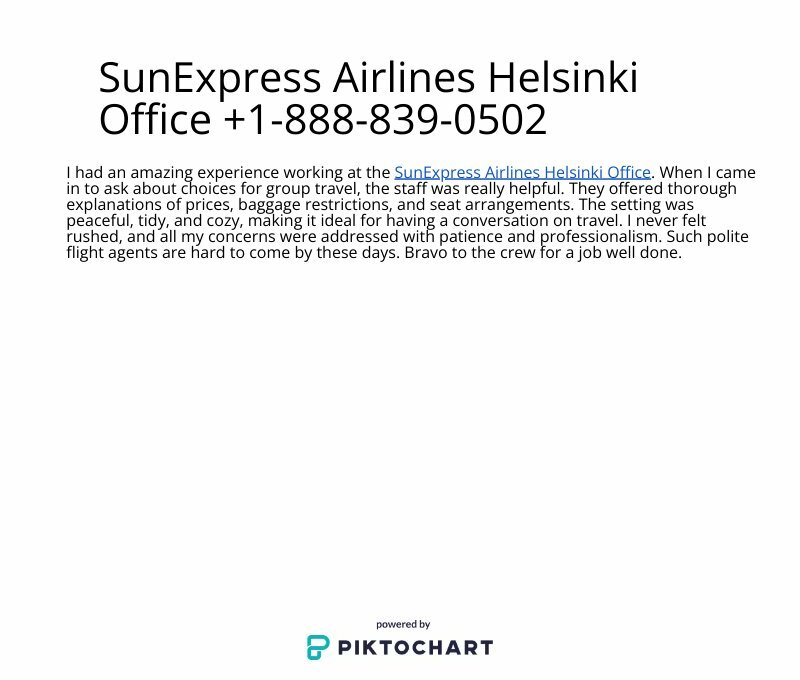 SunExpress Airlines Helsinki Office +1-888-839-0502

I had an amazing experience working at the SunExpress Airlines Helsinki Office. When I came in to ask about choices for group travel, the staff was really helpful. They offered thorough explanations of prices, baggage restrictions, and seat arrangements. The setting was peaceful, tidy, and cozy, making it ideal for having a conversation on travel. I never felt rushed, and all my concerns were addressed with patience and professionalism. Such polite flight agents are hard to come by these days. Bravo to the crew for a job well done.

powered by
PIKTOCHART