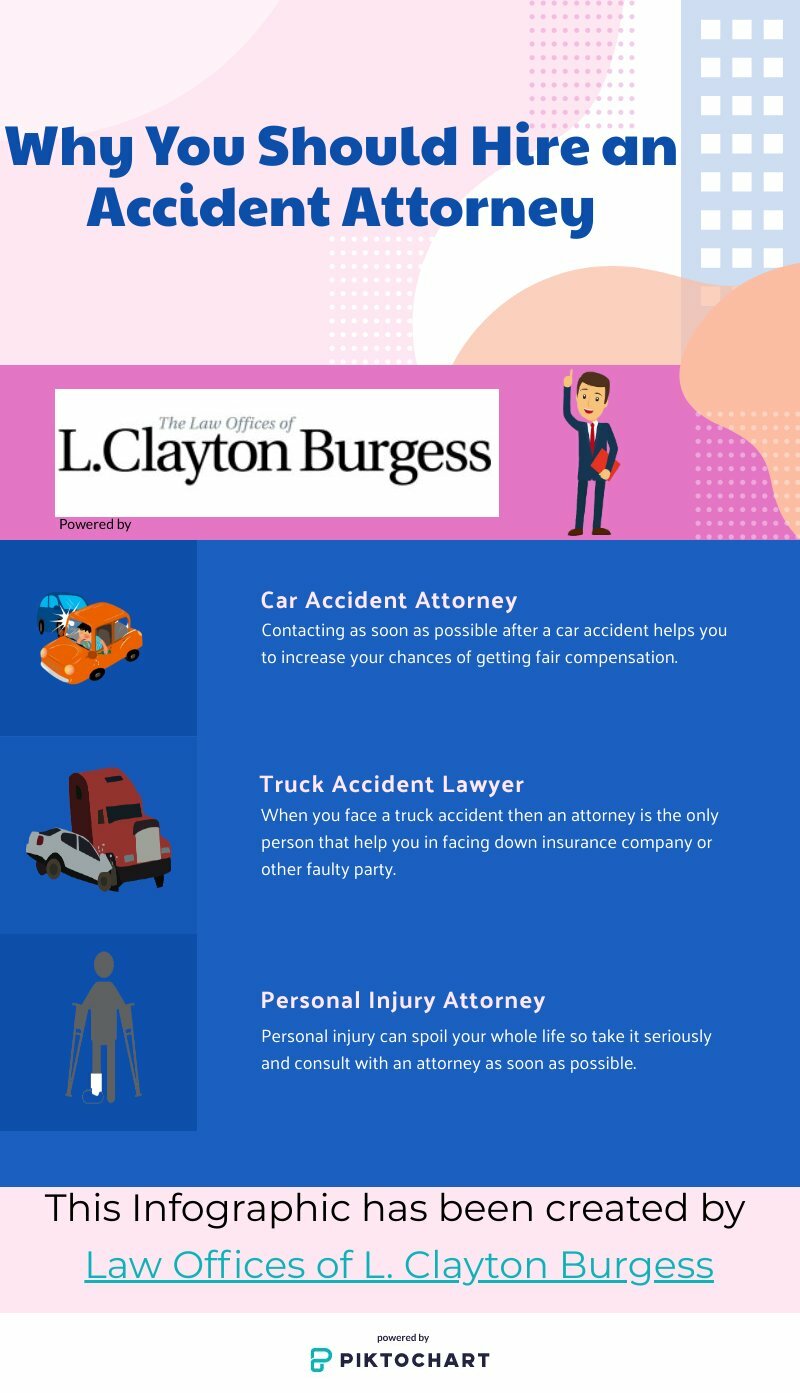 Why You Should Hire an Accident Attorney

The Law Offices of
L.Clayton Burgess

Powered by

Car Accident Attorney
Contacting as soon as possible after a car accident helps you to increase your chances of getting fair compensation.

Truck Accident Lawyer
When you face a truck accident then an attorney is the only person that help you in facing down insurance company or other faulty party.

Personal Injury Attorney
Personal injury can spoil your whole life so take it seriously and consult with an attorney as soon as possible.

This Infographic has been created by
Law Offices of L. Clayton Burgess

powered by
PIKTOCHART