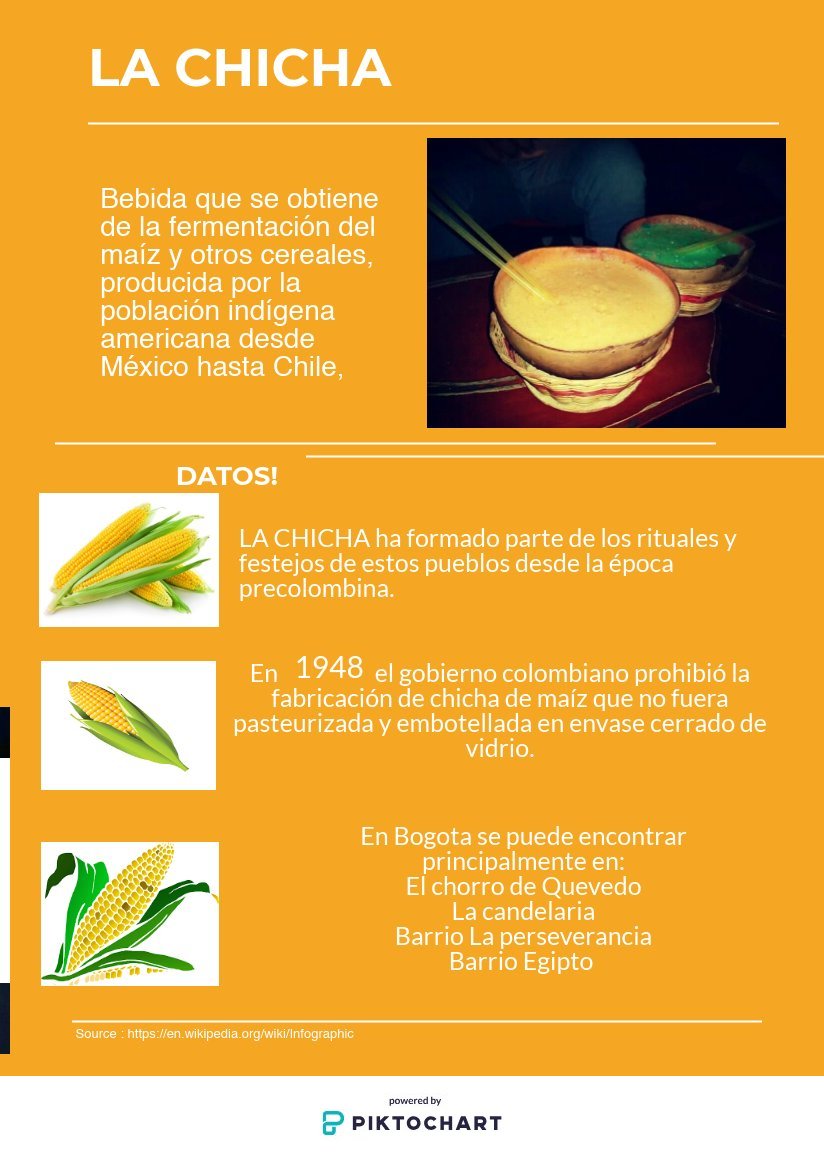 LA CHICHA

Bebida que se obtiene de la fermentación del maíz y otros cereales, producida por la población indígena americana desde México hasta Chile,

DATOS!

LA CHICHA ha formado parte de los rituales y festejos de estos pueblos desde la época precolombina.

En 1948 el gobierno colombiano prohibió la fabricación de chicha de maíz que no fuera pasteurizada y embotellada en envase cerrado de vidrio.

En Bogota se puede encontrar principalmente en:
El chorro de Quevedo
La candelaria
Barrio La perseverancia
Barrio Egipto

Source : https://en.wikipedia.org/wiki/Infographic

powered by
PIKTOCHART