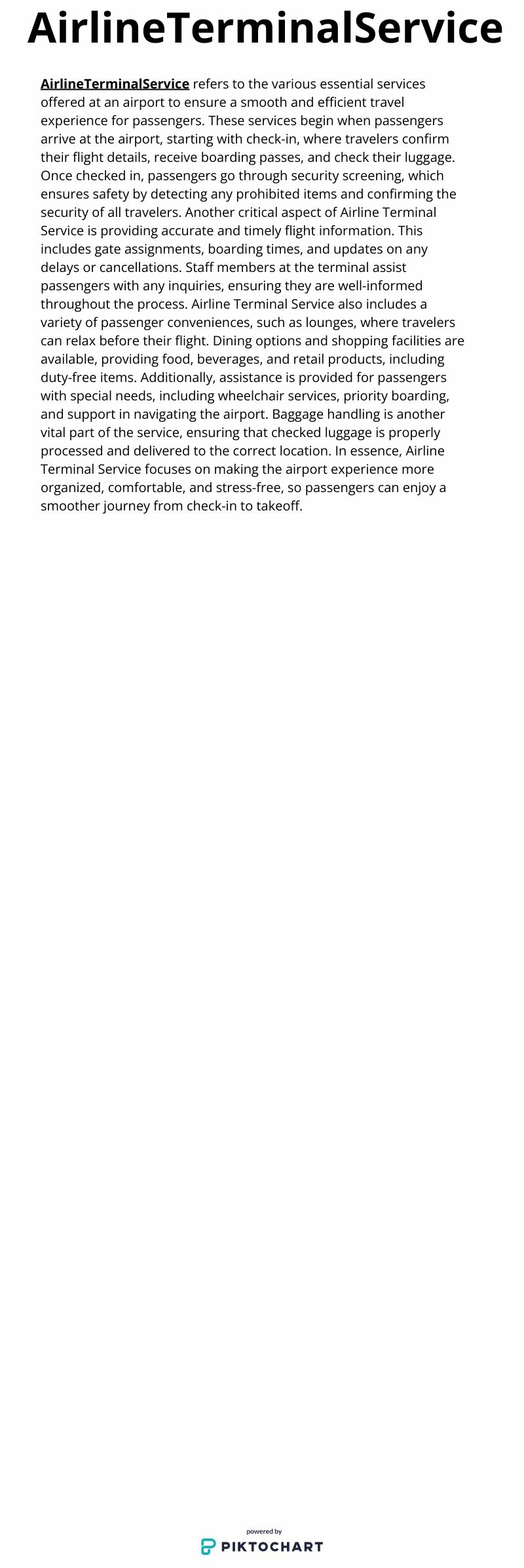 AirlineTerminalService

AirlineTerminalService refers to the various essential services offered at an airport to ensure a smooth and efficient travel experience for passengers. These services begin when passengers arrive at the airport, starting with check-in, where travelers confirm their flight details, receive boarding passes, and check their luggage. Once checked in, passengers go through security screening, which ensures safety by detecting any prohibited items and confirming the security of all travelers. Another critical aspect of Airline Terminal Service is providing accurate and timely flight information. This includes gate assignments, boarding times, and updates on any delays or cancellations. Staff members at the terminal assist passengers with any inquiries, ensuring they are well-informed throughout the process. Airline Terminal Service also includes a variety of passenger conveniences, such as lounges, where travelers can relax before their flight. Dining options and shopping facilities are available, providing food, beverages, and retail products, including duty-free items. Additionally, assistance is provided for passengers with special needs, including wheelchair services, priority boarding, and support in navigating the airport. Baggage handling is another vital part of the service, ensuring that checked luggage is properly processed and delivered to the correct location. In essence, Airline Terminal Service focuses on making the airport experience more organized, comfortable, and stress-free, so passengers can enjoy a smoother journey from check-in to takeoff.

powered by
PIKTOCHART