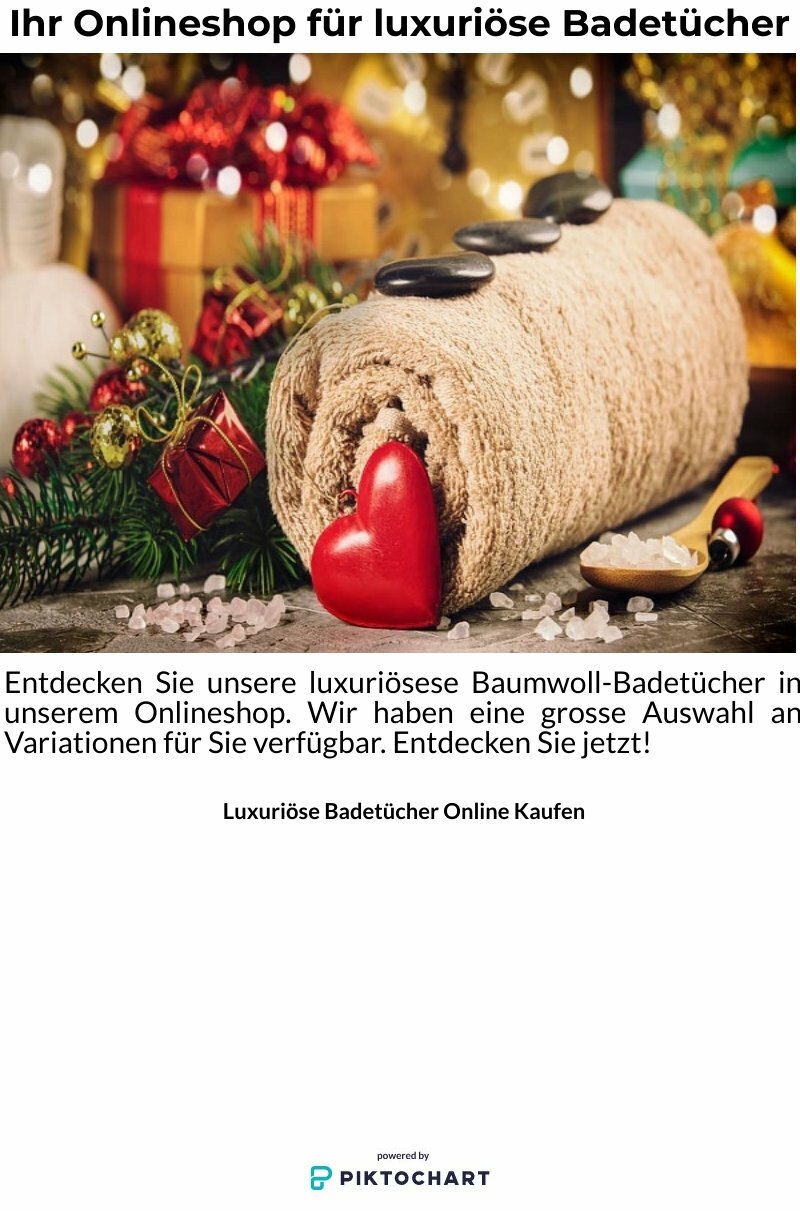 Ihr Onlineshop für luxuriöse Badetücher

Entdecken Sie unsere luxuriösese Baumwoll-Badetücher in unserem Onlineshop. Wir haben eine grosse Auswahl an Variationen für Sie verfügbar. Entdecken Sie jetzt!

Luxuriöse Badetücher Online Kaufen

powered by
PIKTOCHART