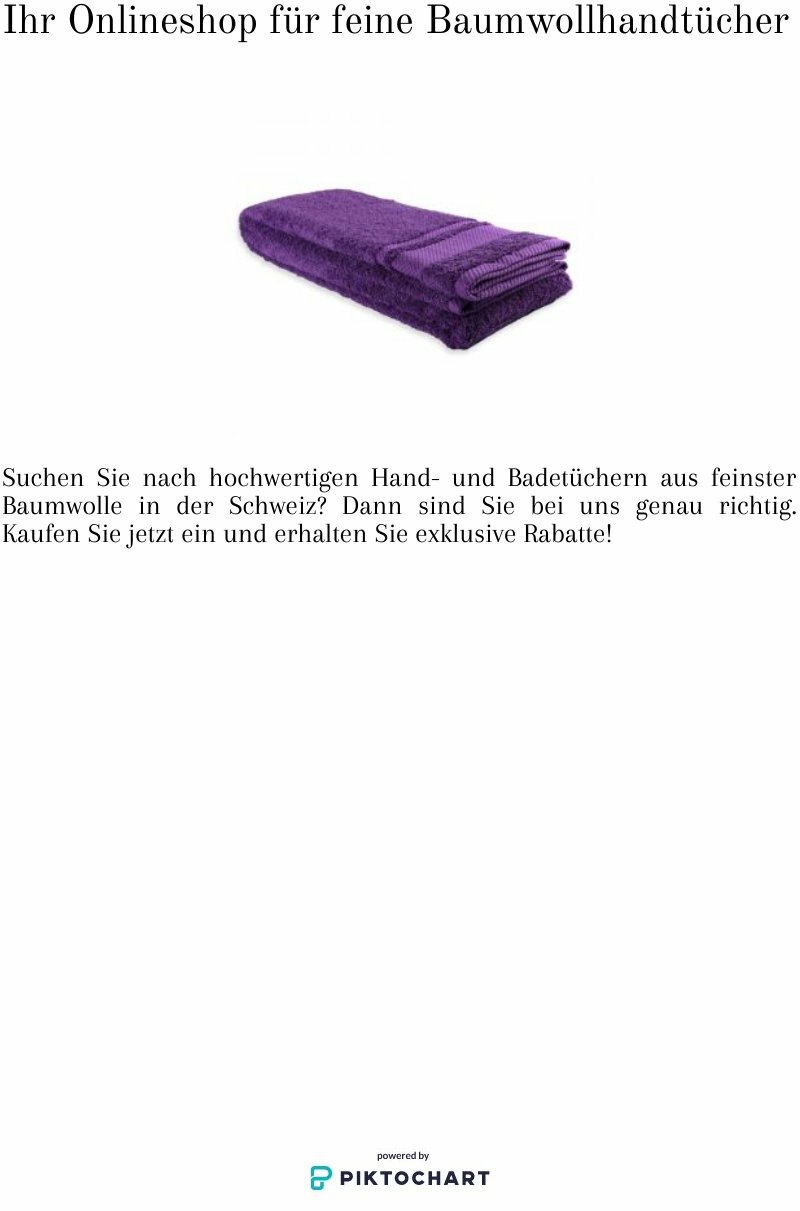 Ihr Onlineshop für feine Baumwollhandtücher

Suchen Sie nach hochwertigen Hand- und Badetüchern aus feinster Baumwolle in der Schweiz? Dann sind Sie bei uns genau richtig. Kaufen Sie jetzt ein und erhalten Sie exklusive Rabatte!

powered by
PIKTOCHART