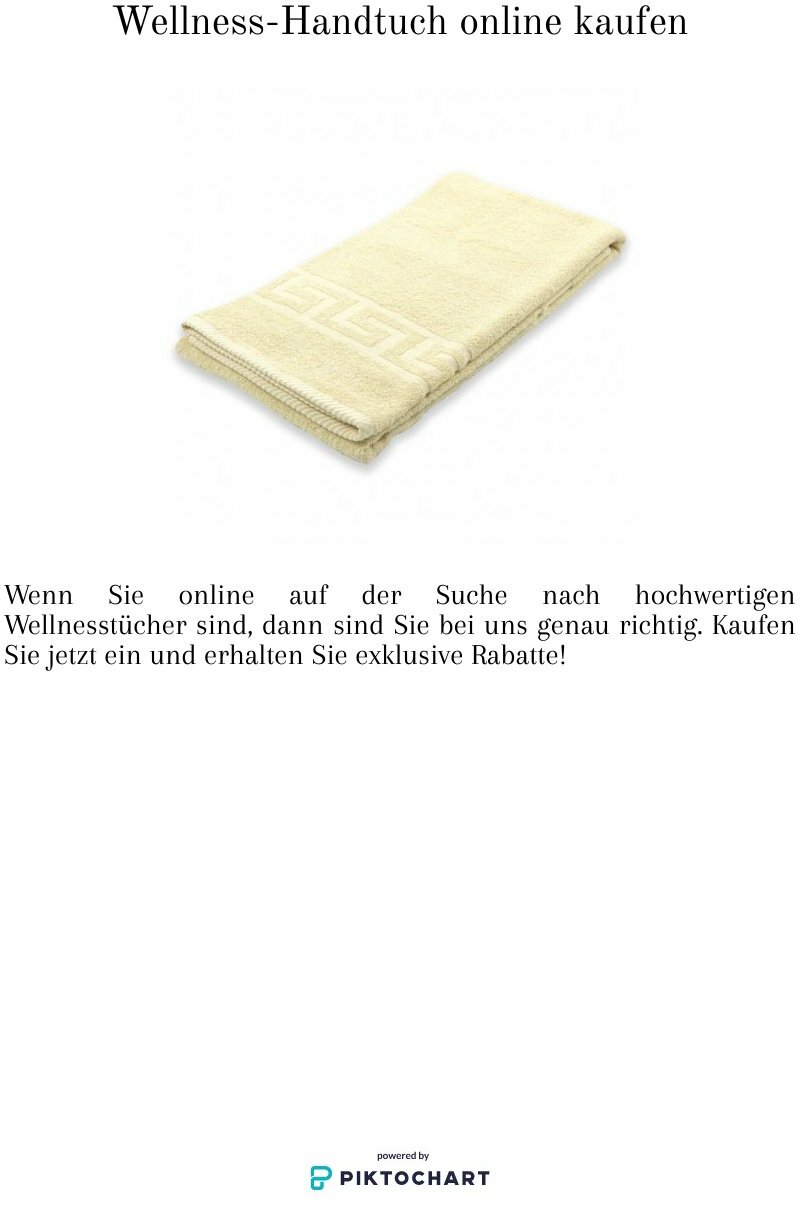 Wellness-Handtuch online kaufen

Wenn Sie online auf der Suche nach hochwertigen Wellnesstücher sind, dann sind Sie bei uns genau richtig. Kaufen Sie jetzt ein und erhalten Sie exklusive Rabatte!

powered by
PIKTOCHART