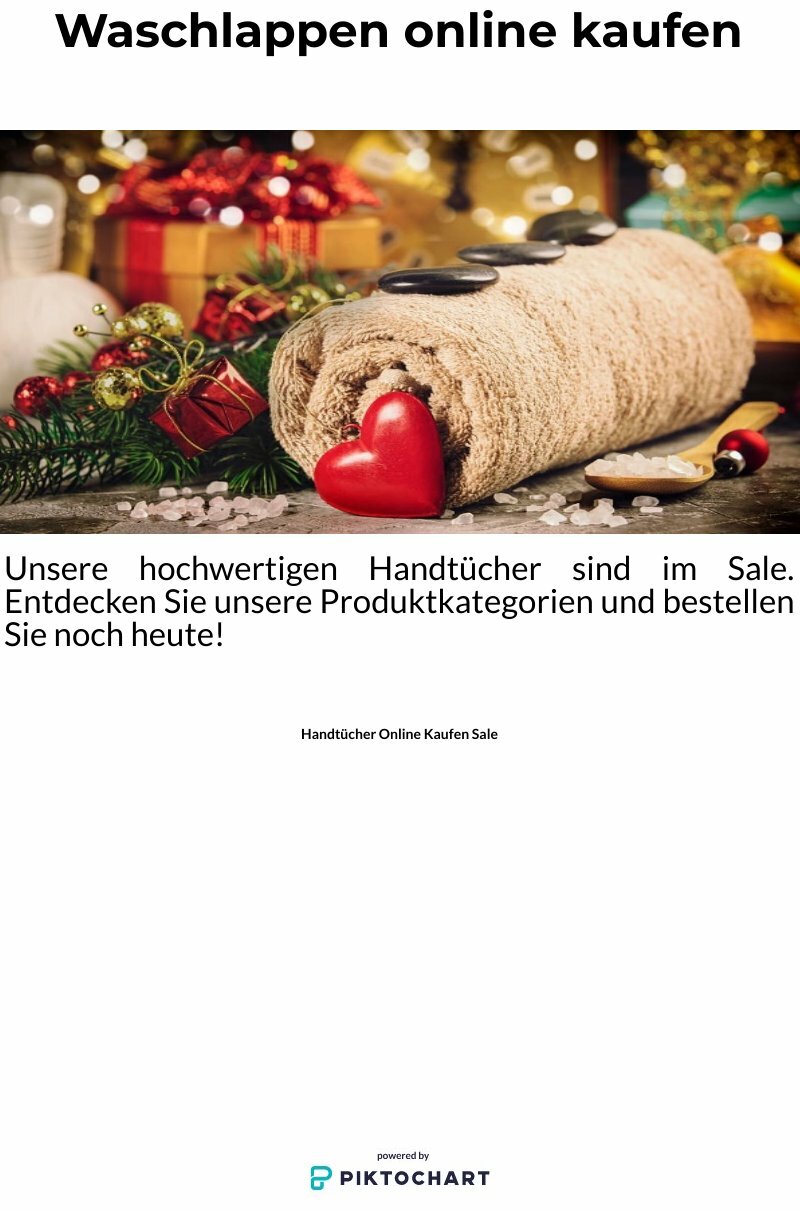 Waschlappen online kaufen

Unsere hochwertigen Handtücher sind im Sale. Entdecken Sie unsere Produktkategorien und bestellen Sie noch heute!

Handtücher Online Kaufen Sale

powered by
PIKTOCHART