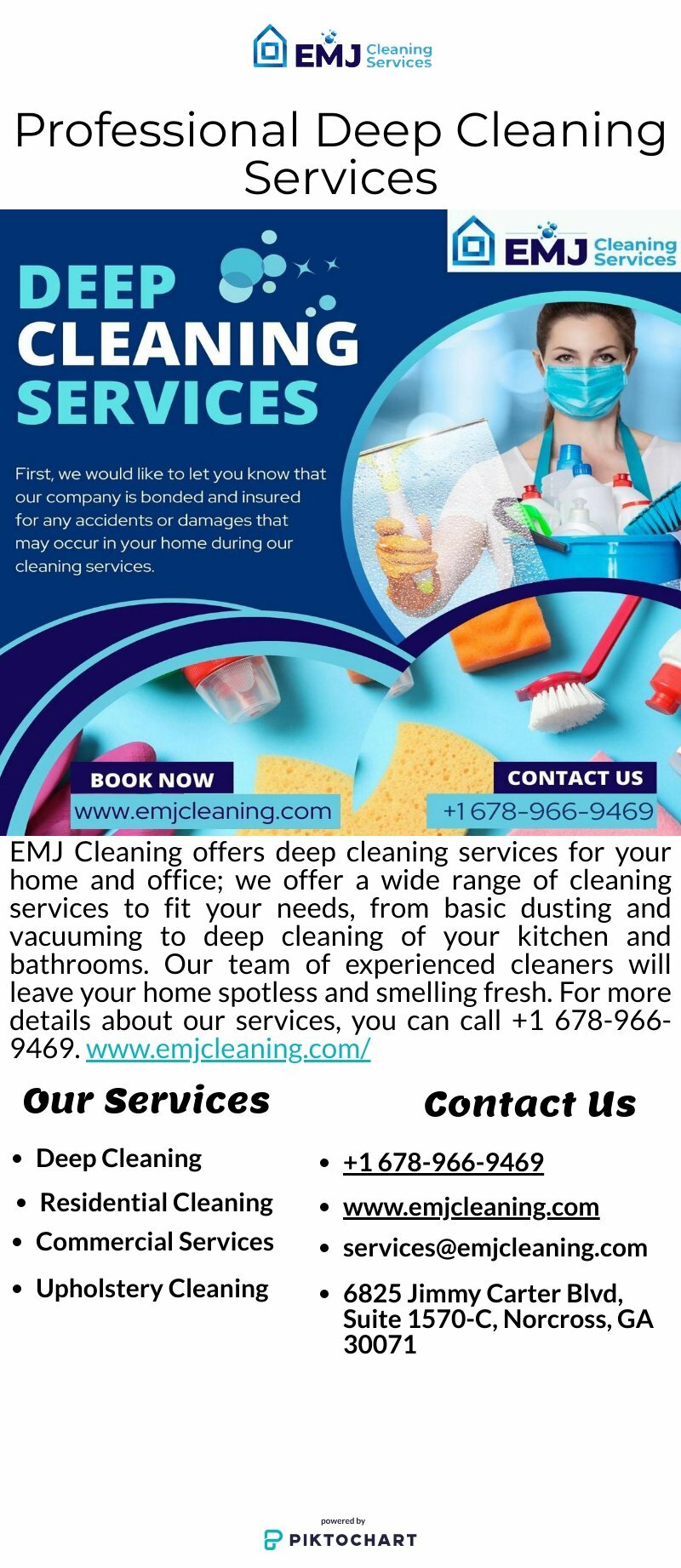 EMJ Cleaning Services

Professional Deep Cleaning Services

EMJ Cleaning Services

DEEP CLEANING SERVICES

First, we would like to let you know that our company is bonded and insured for any accidents or damages that may occur in your home during our cleaning services.

BOOK NOW
www.emjcleaning.com

CONTACT US
+1 678-966-9469

EMJ Cleaning offers deep cleaning services for your home and office; we offer a wide range of cleaning services to fit your needs, from basic dusting and vacuuming to deep cleaning of your kitchen and bathrooms. Our team of experienced cleaners will leave your home spotless and smelling fresh. For more details about our services, you can call +1 678-966-9469. www.emjcleaning.com/

Our Services

- Deep Cleaning
- Residential Cleaning
- Commercial Services
- Upholstery Cleaning

Contact Us

- +1 678-966-9469
- www.emjcleaning.com
- services@emjcleaning.com
- 6825 Jimmy Carter Blvd, Suite 1570-C, Norcross, GA 30071

powered by
PIKTOCHART