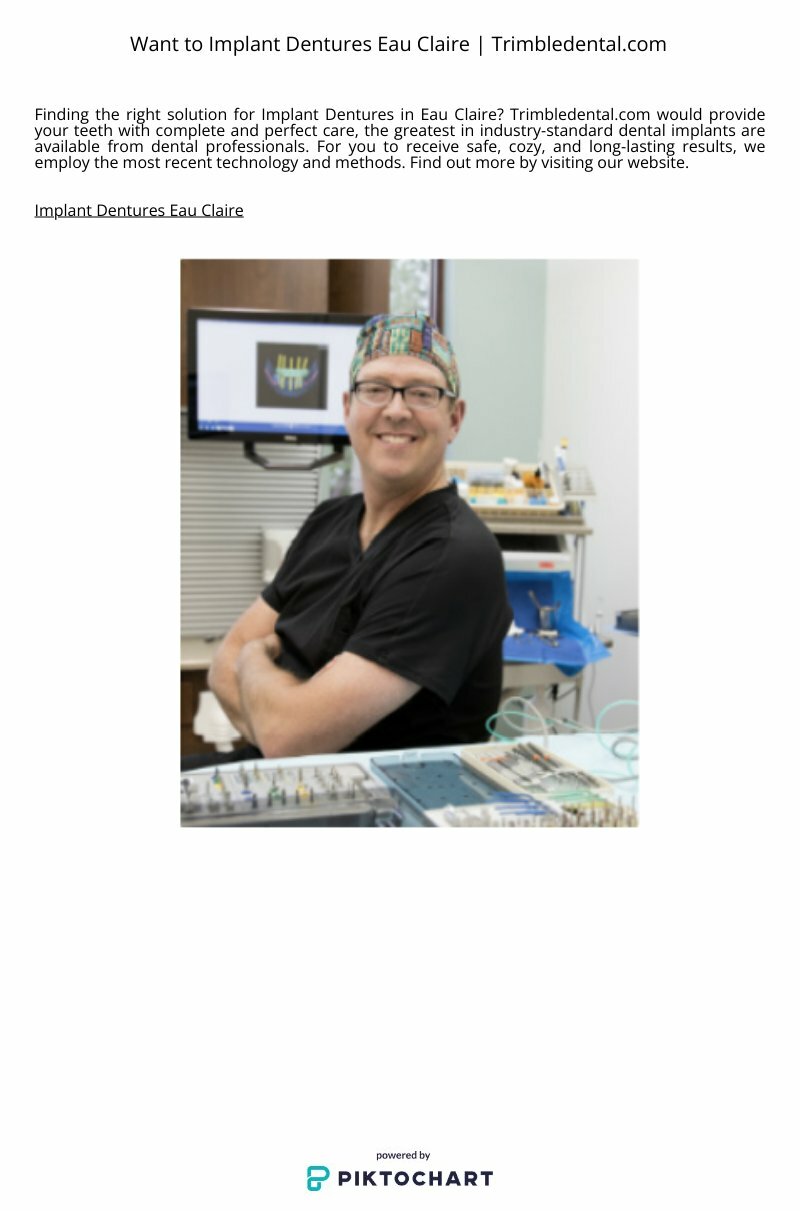 Want to Implant Dentures Eau Claire | Trimbledental.com

Finding the right solution for Implant Dentures in Eau Claire? Trimbledental.com would provide your teeth with complete and perfect care, the greatest in industry-standard dental implants are available from dental professionals. For you to receive safe, cozy, and long-lasting results, we employ the most recent technology and methods. Find out more by visiting our website.

Implant Dentures Eau Claire

powered by
PIKTOCHART