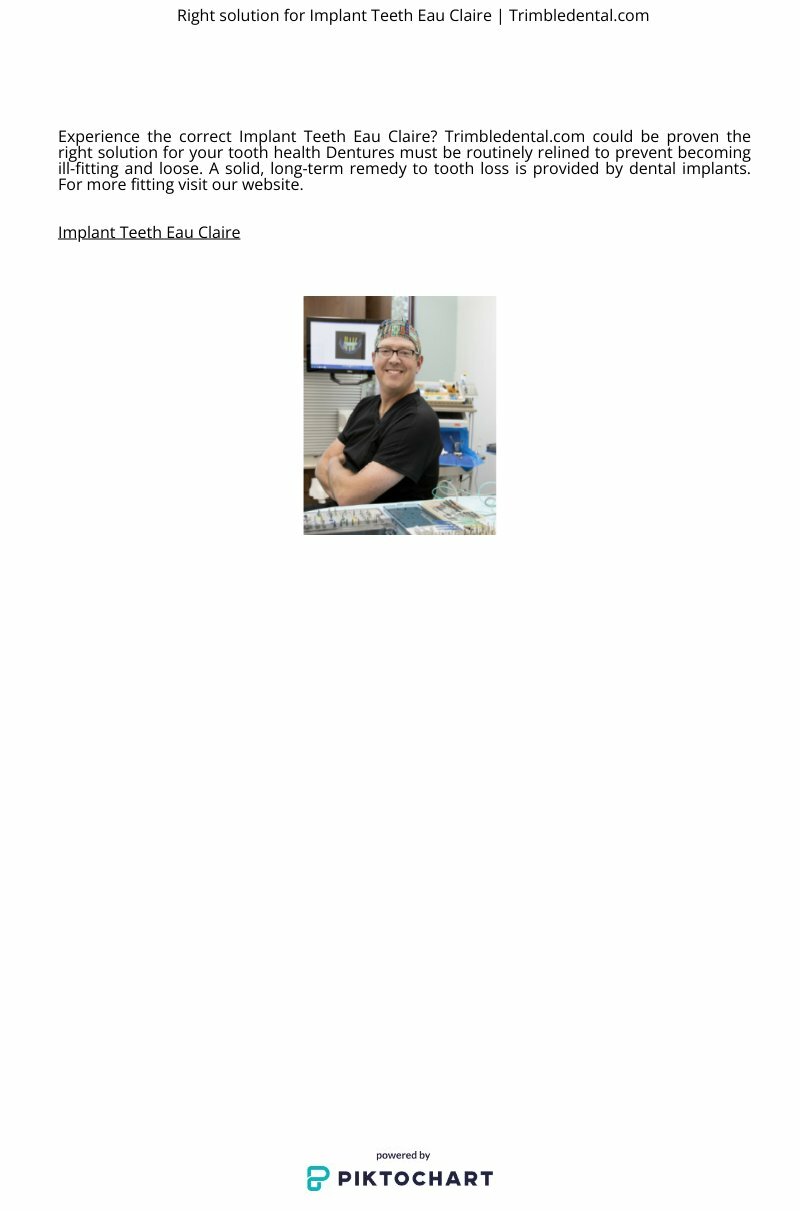 Right solution for Implant Teeth Eau Claire | Trimbledental.com

Experience the correct Implant Teeth Eau Claire? Trimbledental.com could be proven the right solution for your tooth health Dentures must be routinely relined to prevent becoming ill-fitting and loose. A solid, long-term remedy to tooth loss is provided by dental implants. For more fitting visit our website.

Implant Teeth Eau Claire

powered by
PIKTOCHART