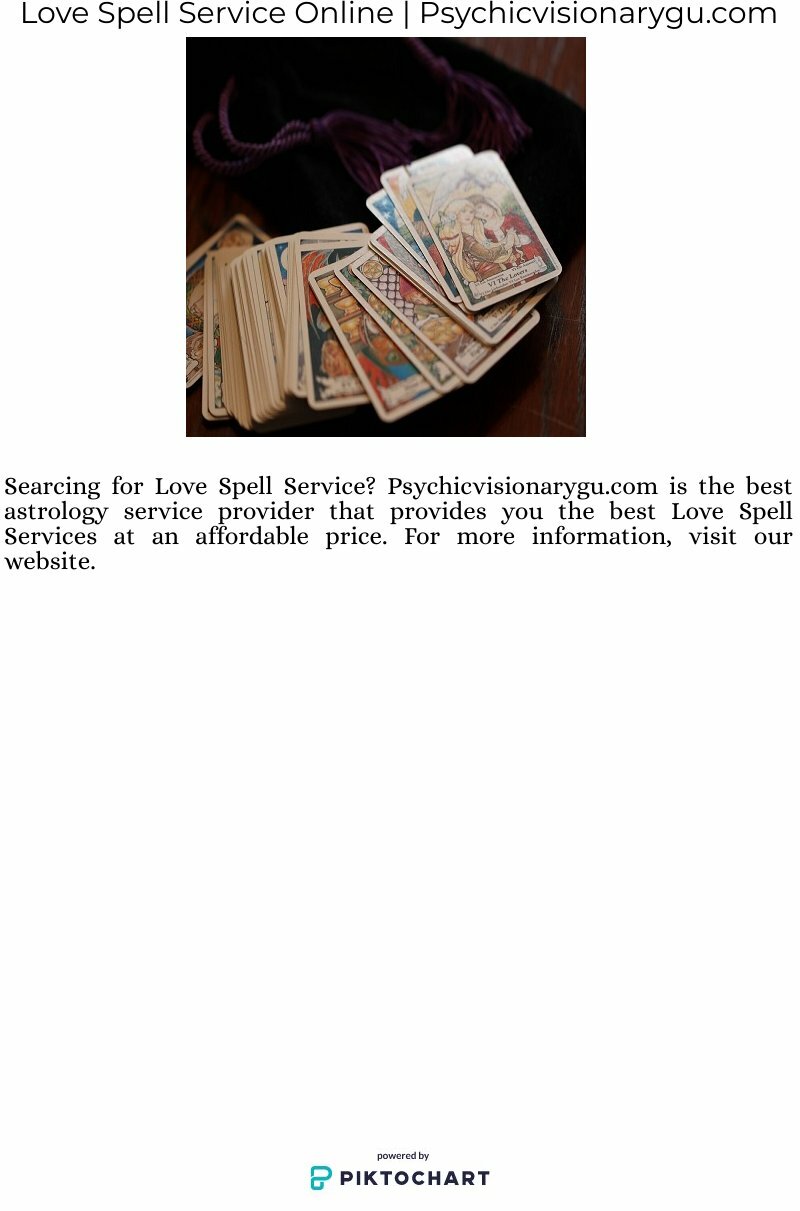 Love Spell Service Online | Psychicvisionarygu.com

VI The Lovers

Searcing for Love Spell Service? Psychicvisionarygu.com is the best astrology service provider that provides you the best Love Spell Services at an affordable price. For more information, visit our website.

powered by
PIKTOCHART