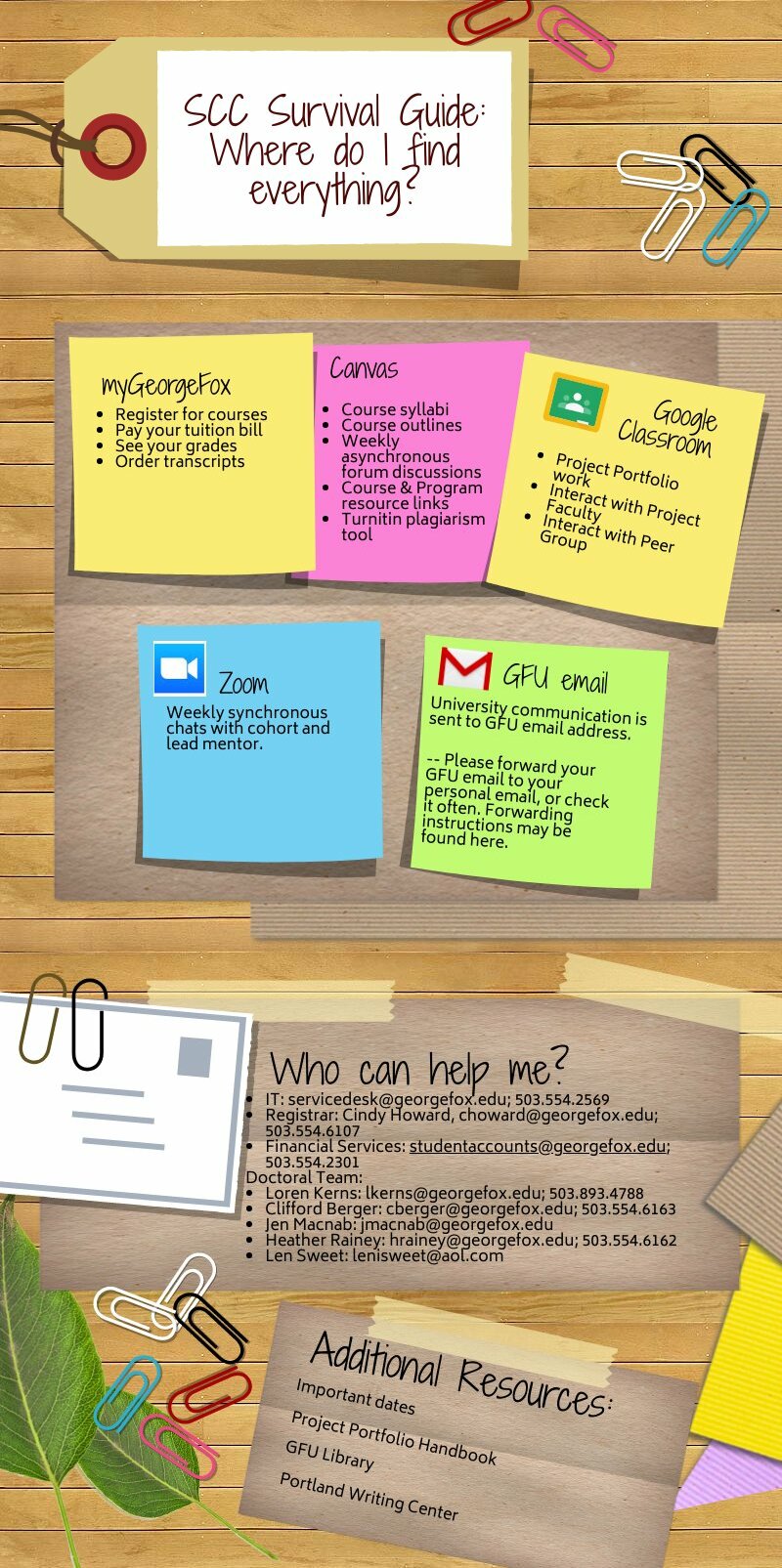 SCC Survival Guide: Where do I find everything?

myGeorgeFox
- Register for courses
- Pay your tuition bill
- See your grades
- Order transcripts

Canvas
- Course syllabi
- Course outlines
- Weekly asynchronous forum discussions
- Course & Program resource links
- Turnitin plagiarism tool

Google Classroom
- Project Portfolio work
- Interact with Project Faculty
- Interact with Peer Group

Zoom
Weekly synchronous chats with cohort and lead mentor.

GFU email
University communication is sent to GFU email address.

-- Please forward your GFU email to your personal email, or check it often. Forwarding instructions may be found here.

Who can help me?
- IT: servicedesk@georgefox.edu; 503.554.2569
- Registrar: Cindy Howard, choward@georgefox.edu; 503.554.6107
- Financial Services: studentaccounts@georgefox.edu; 503.554.2301
Doctoral Team:
- Loren Kerns: lkerns@georgefox.edu; 503.893.4788
- Clifford Berger: cberger@georgefox.edu; 503.554.6163
- Jen Macnab: jmacnab@georgefox.edu
- Heather Rainey: hrainey@georgefox.edu; 503.554.6162
- Len Sweet: lenisweet@aol.com

Additional Resources:
Important dates
Project Portfolio Handbook
GFU Library
Portland Writing Center