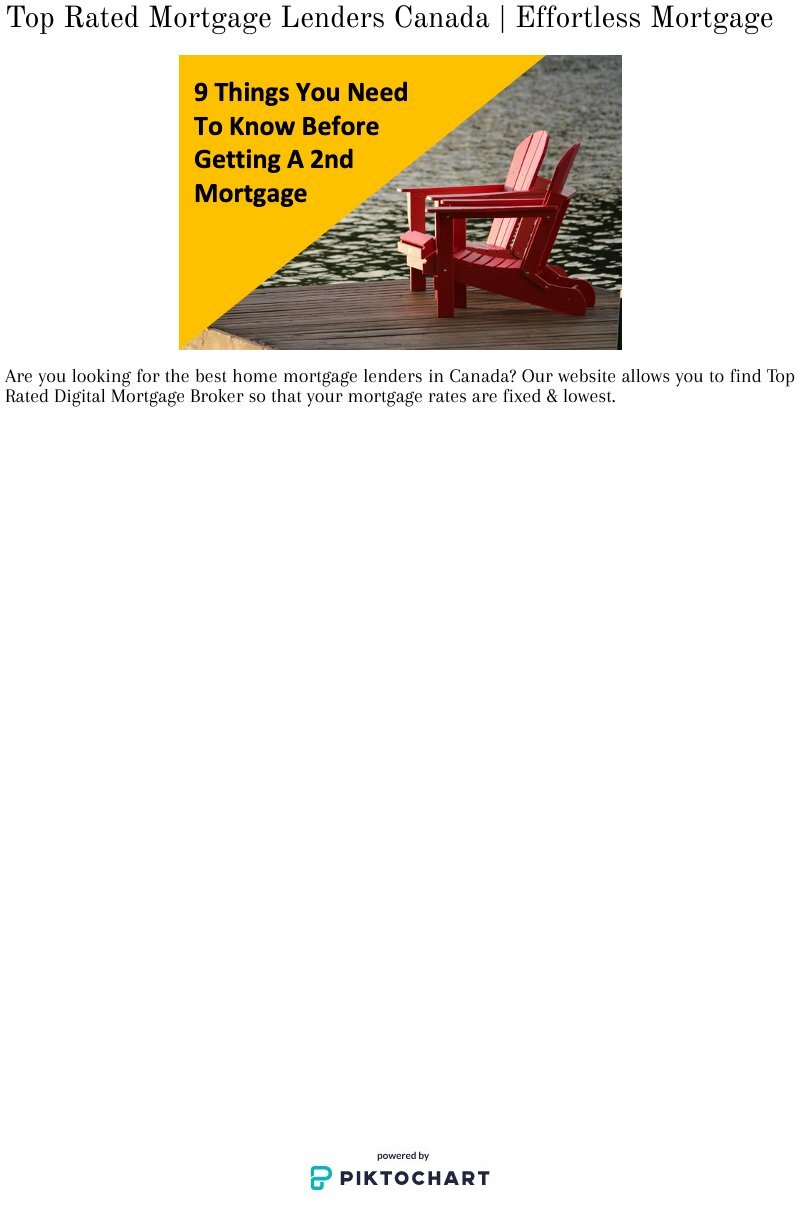 Top Rated Mortgage Lenders Canada | Effortless Mortgage

9 Things You Need To Know Before Getting A 2nd Mortgage

Are you looking for the best home mortgage lenders in Canada? Our website allows you to find Top Rated Digital Mortgage Broker so that your mortgage rates are fixed & lowest.

powered by
PIKTOCHART