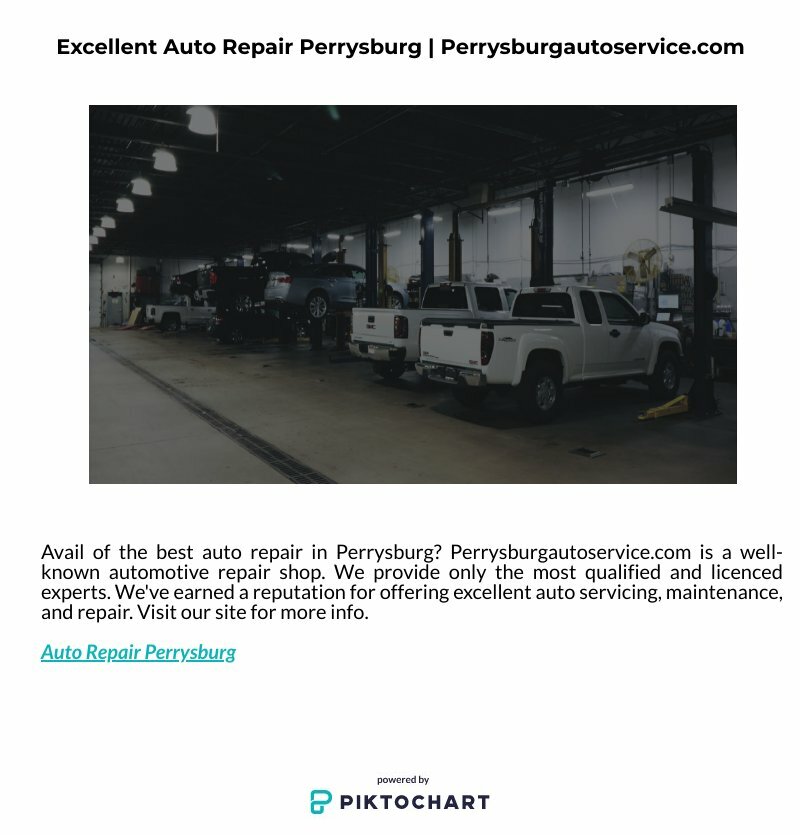 Excellent Auto Repair Perrysburg | Perrysburgautoservice.com

Avail of the best auto repair in Perrysburg? Perrysburgautoservice.com is a well-known automotive repair shop. We provide only the most qualified and licenced experts. We've earned a reputation for offering excellent auto servicing, maintenance, and repair. Visit our site for more info.

Auto Repair Perrysburg

powered by
PIKTOCHART