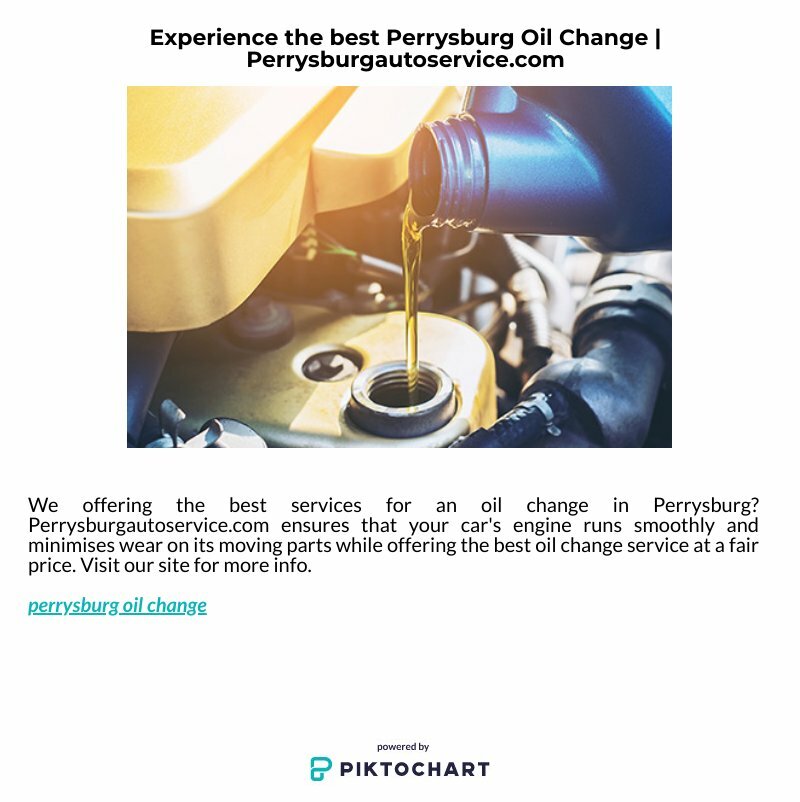 Experience the best Perrysburg Oil Change | Perrysburgautoservice.com

We offering the best services for an oil change in Perrysburg? Perrysburgautoservice.com ensures that your car's engine runs smoothly and minimises wear on its moving parts while offering the best oil change service at a fair price. Visit our site for more info.

perrysburg oil change

powered by
PIKTOCHART