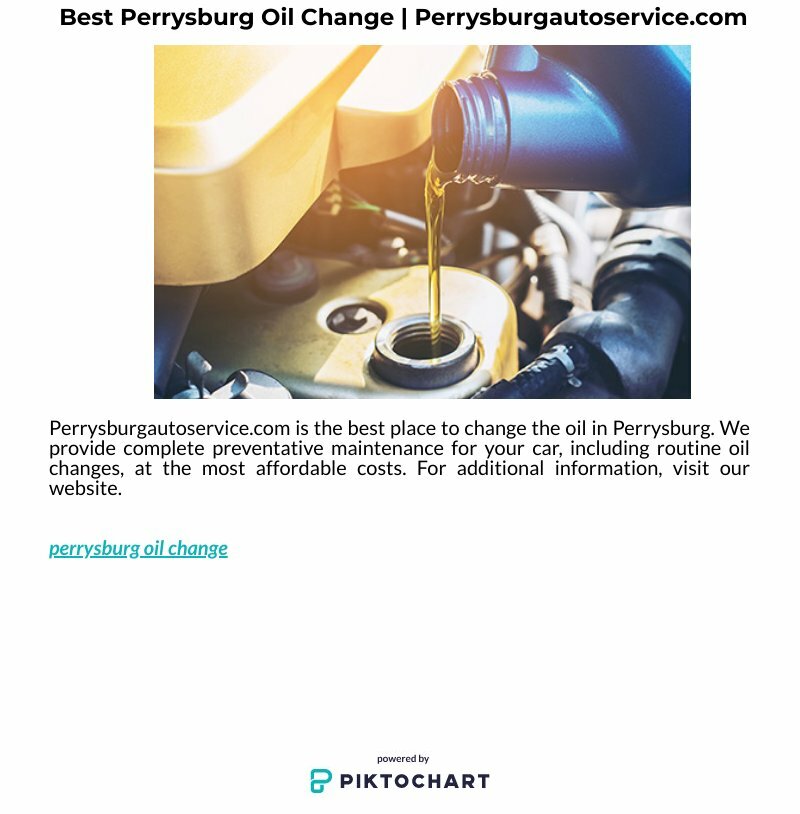 Best Perrysburg Oil Change | Perrysburgautoservice.com

Perrysburgautoservice.com is the best place to change the oil in Perrysburg. We provide complete preventative maintenance for your car, including routine oil changes, at the most affordable costs. For additional information, visit our website.

perrysburg oil change

powered by
PIKTOCHART