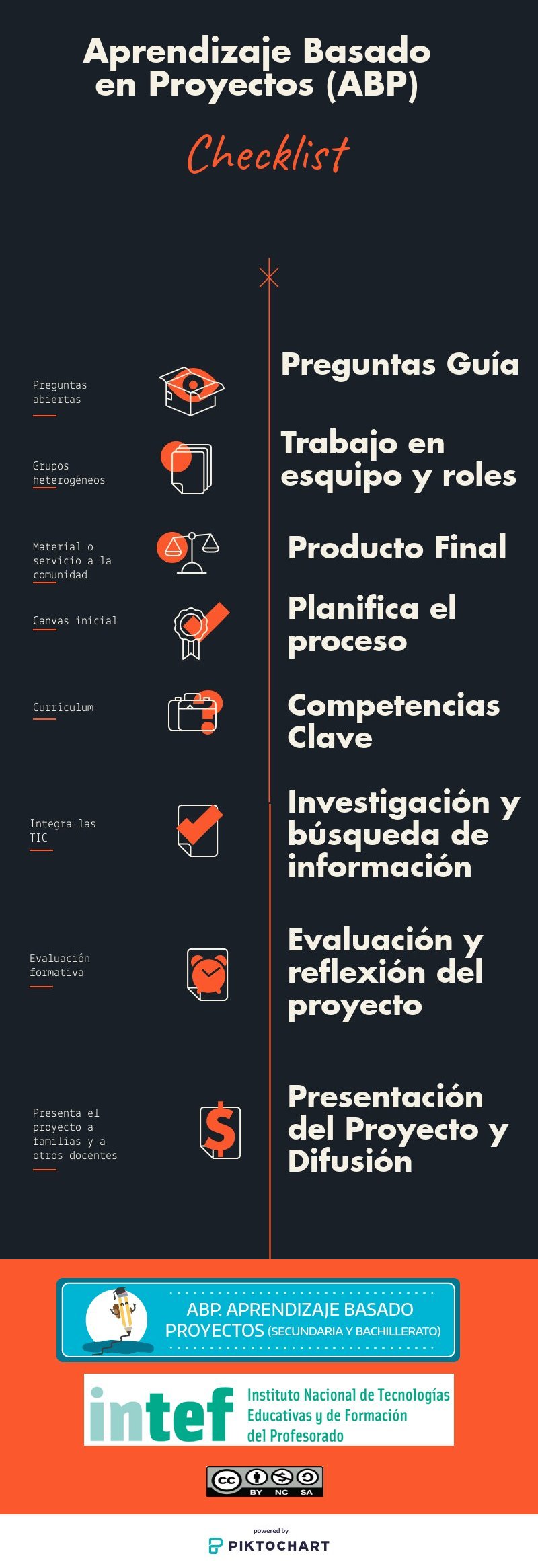 Aprendizaje Basado en Proyectos (ABP)

Checklist

Preguntas abiertas

Preguntas Guía

Grupos heterogéneos

Trabajo en esquipo y roles

Material o servicio a la comunidad

Producto Final

Canvas inicial

Planifica el proceso

Currículum

Competencias Clave

Integra las TIC

Investigación y búsqueda de información

Evaluación formativa

Evaluación y reflexión del proyecto

Presenta el proyecto a familias y a otros docentes

Presentación del Proyecto y Difusión

ABP. APRENDIZAJE BASADO PROYECTOS (SECUNDARIA Y BACHILLERATO)

intef Instituto Nacional de Tecnologías Educativas y de Formación del Profesorado

cc BY NC SA

powered by
PIKTOCHART