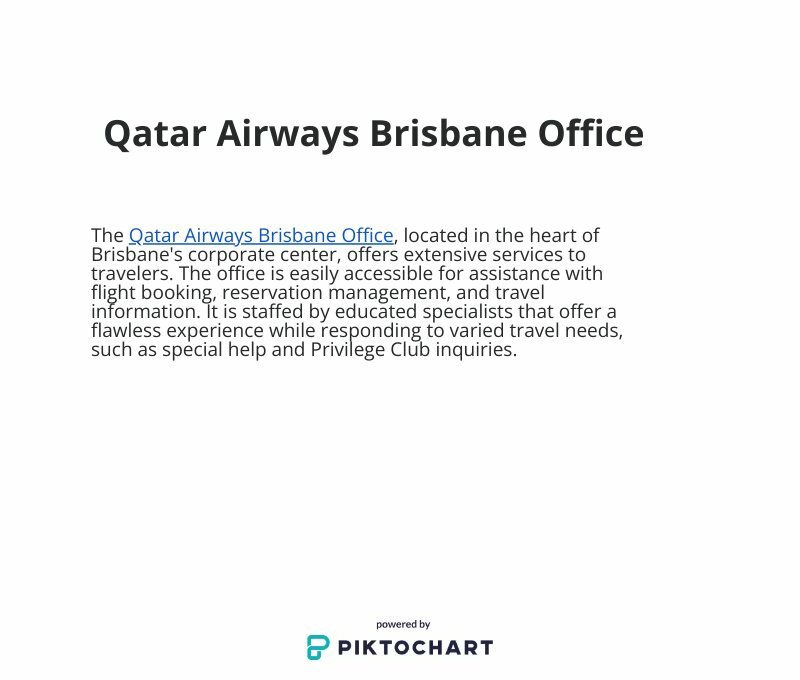 Qatar Airways Brisbane Office

The Qatar Airways Brisbane Office, located in the heart of Brisbane's corporate center, offers extensive services to travelers. The office is easily accessible for assistance with flight booking, reservation management, and travel information. It is staffed by educated specialists that offer a flawless experience while responding to varied travel needs, such as special help and Privilege Club inquiries.

powered by
PIKTOCHART