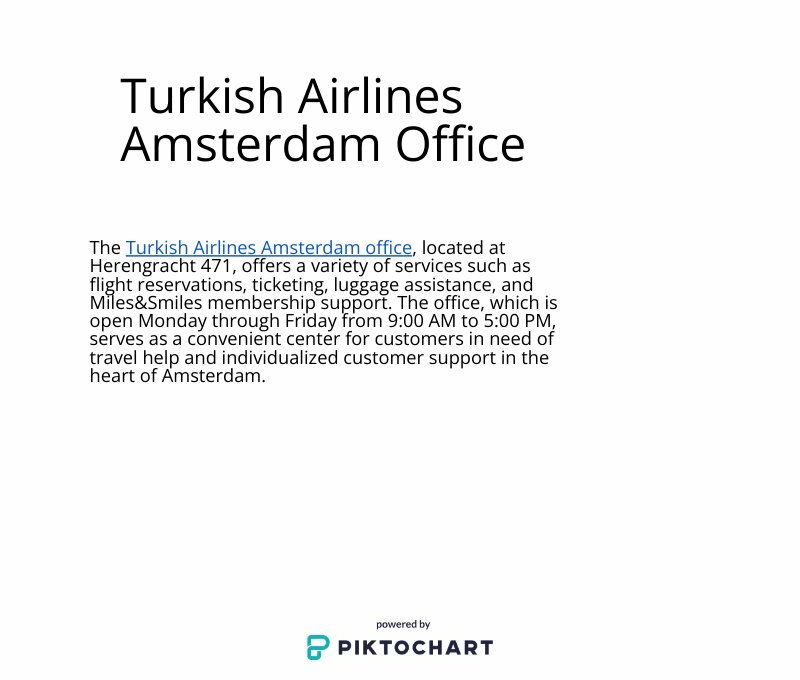 Turkish Airlines Amsterdam Office

The Turkish Airlines Amsterdam office, located at Herengracht 471, offers a variety of services such as flight reservations, ticketing, luggage assistance, and Miles&Smiles membership support. The office, which is open Monday through Friday from 9:00 AM to 5:00 PM, serves as a convenient center for customers in need of travel help and individualized customer support in the heart of Amsterdam.

powered by
PIKTOCHART