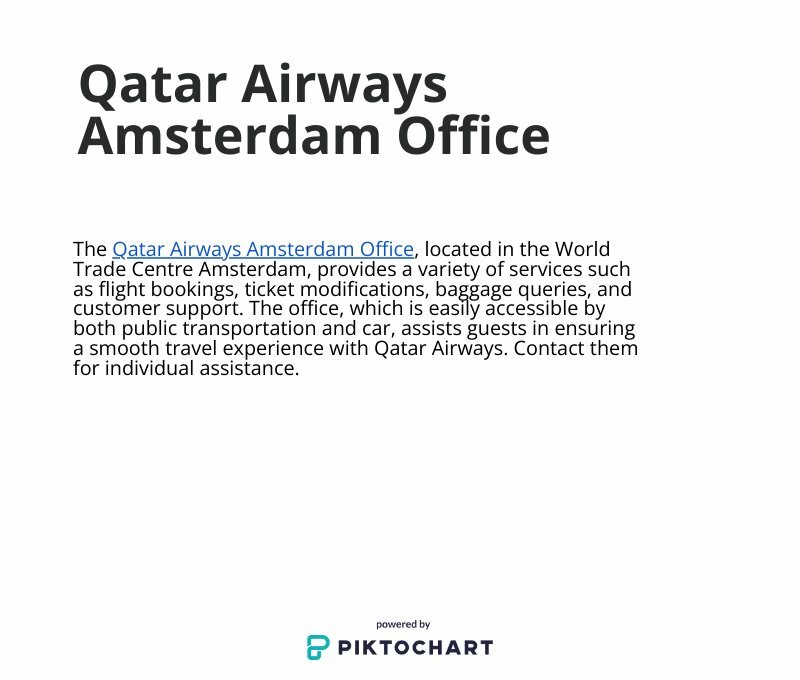 Qatar Airways Amsterdam Office

The Qatar Airways Amsterdam Office, located in the World Trade Centre Amsterdam, provides a variety of services such as flight bookings, ticket modifications, baggage queries, and customer support. The office, which is easily accessible by both public transportation and car, assists guests in ensuring a smooth travel experience with Qatar Airways. Contact them for individual assistance.

powered by
PIKTOCHART