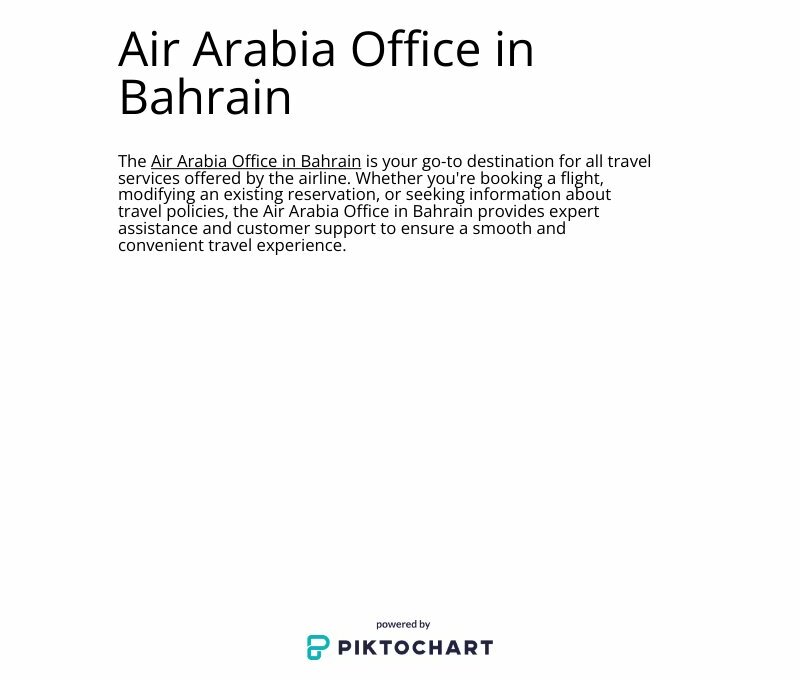 Air Arabia Office in Bahrain

The Air Arabia Office in Bahrain is your go-to destination for all travel services offered by the airline. Whether you're booking a flight, modifying an existing reservation, or seeking information about travel policies, the Air Arabia Office in Bahrain provides expert assistance and customer support to ensure a smooth and convenient travel experience.

powered by
PIKTOCHART