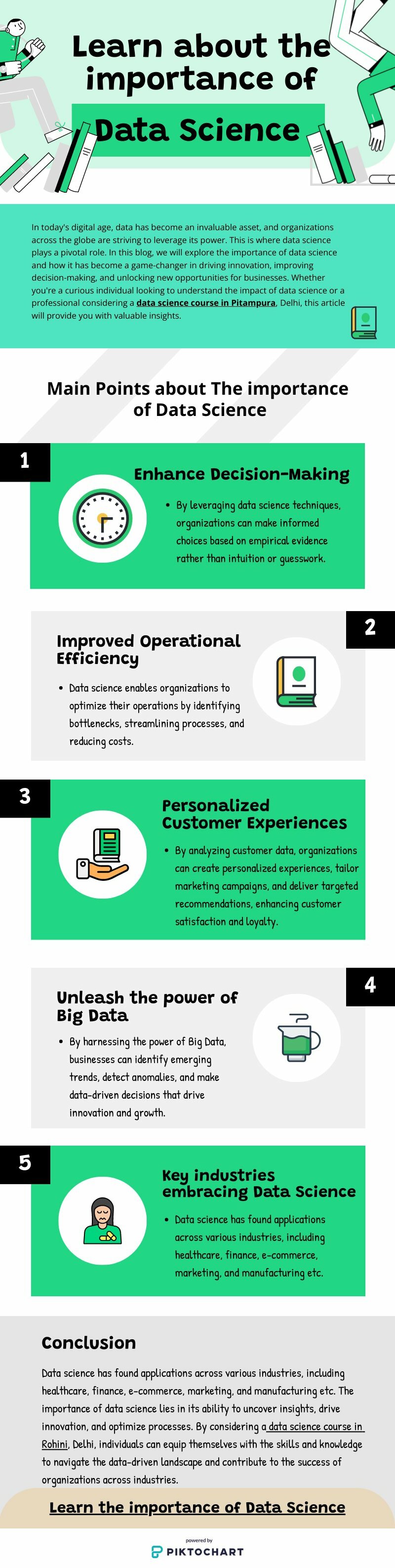 Learn about the importance of

Data Science

In today's digital age, data has become an invaluable asset, and organizations across the globe are striving to leverage its power. This is where data science plays a pivotal role. In this blog, we will explore the importance of data science and how it has become a game-changer in driving innovation, improving decision-making, and unlocking new opportunities for businesses. Whether you're a curious individual looking to understand the impact of data science or a professional considering a data science course in Pitampura, Delhi, this article will provide you with valuable insights.

Main Points about The importance of Data Science

1

Enhance Decision-Making

• By leveraging data science techniques, organizations can make informed choices based on empirical evidence rather than intuition or guesswork.

2

Improved Operational Efficiency

• Data science enables organizations to optimize their operations by identifying bottlenecks, streamlining processes, and reducing costs.

3

Personalized Customer Experiences

• By analyzing customer data, organizations can create personalized experiences, tailor marketing campaigns, and deliver targeted recommendations, enhancing customer satisfaction and loyalty.

4

Unleash the power of Big Data

• By harnessing the power of Big Data, businesses can identify emerging trends, detect anomalies, and make data-driven decisions that drive innovation and growth.

5

Key industries embracing Data Science

• Data science has found applications across various industries, including healthcare, finance, e-commerce, marketing, and manufacturing etc.

Conclusion

Data science has found applications across various industries, including healthcare, finance, e-commerce, marketing, and manufacturing etc. The importance of data science lies in its ability to uncover insights, drive innovation, and optimize processes. By considering a data science course in Rohini, Delhi, individuals can equip themselves with the skills and knowledge to navigate the data-driven landscape and contribute to the success of organizations across industries.

Learn the importance of Data Science

powered by
PIKTOCHART