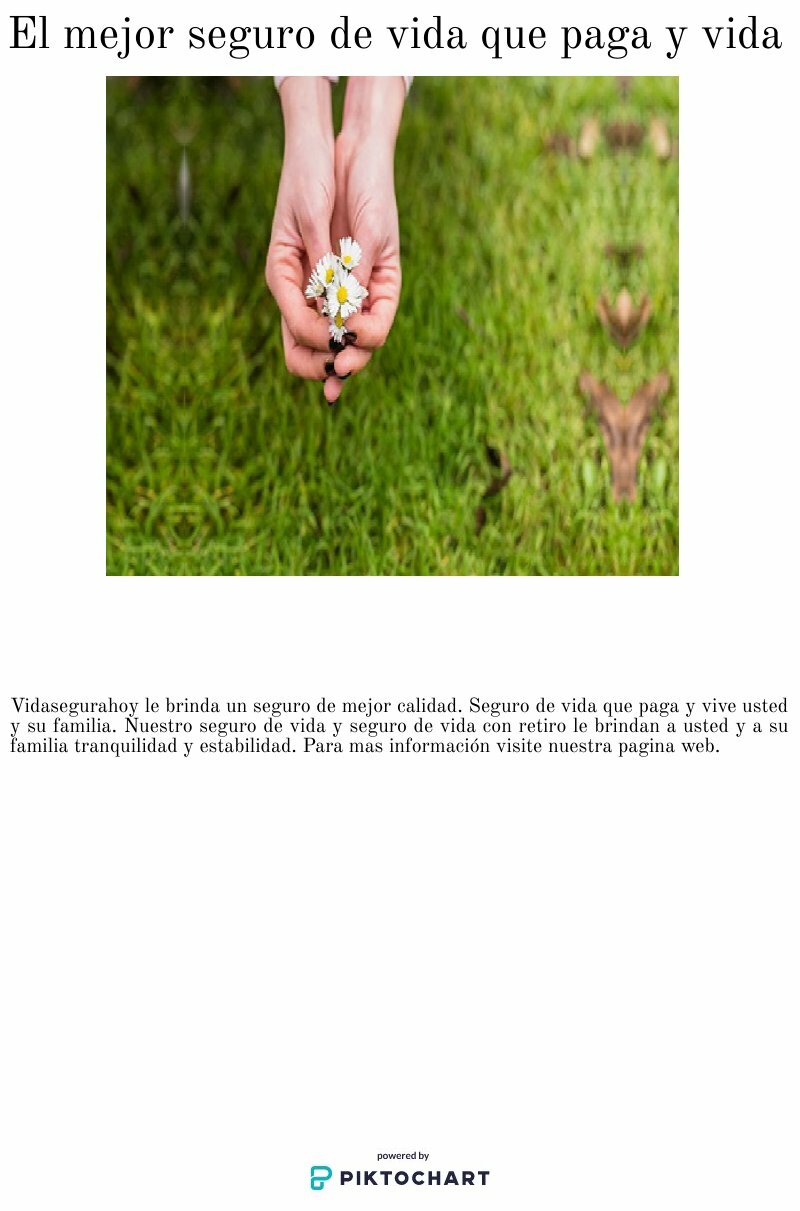 El mejor seguro de vida que paga y vida

Vidasegurahoy le brinda un seguro de mejor calidad. Seguro de vida que paga y vive usted y su familia. Nuestro seguro de vida y seguro de vida con retiro le brindan a usted y a su familia tranquilidad y estabilidad. Para mas información visite nuestra pagina web.

powered by
PIKTOCHART