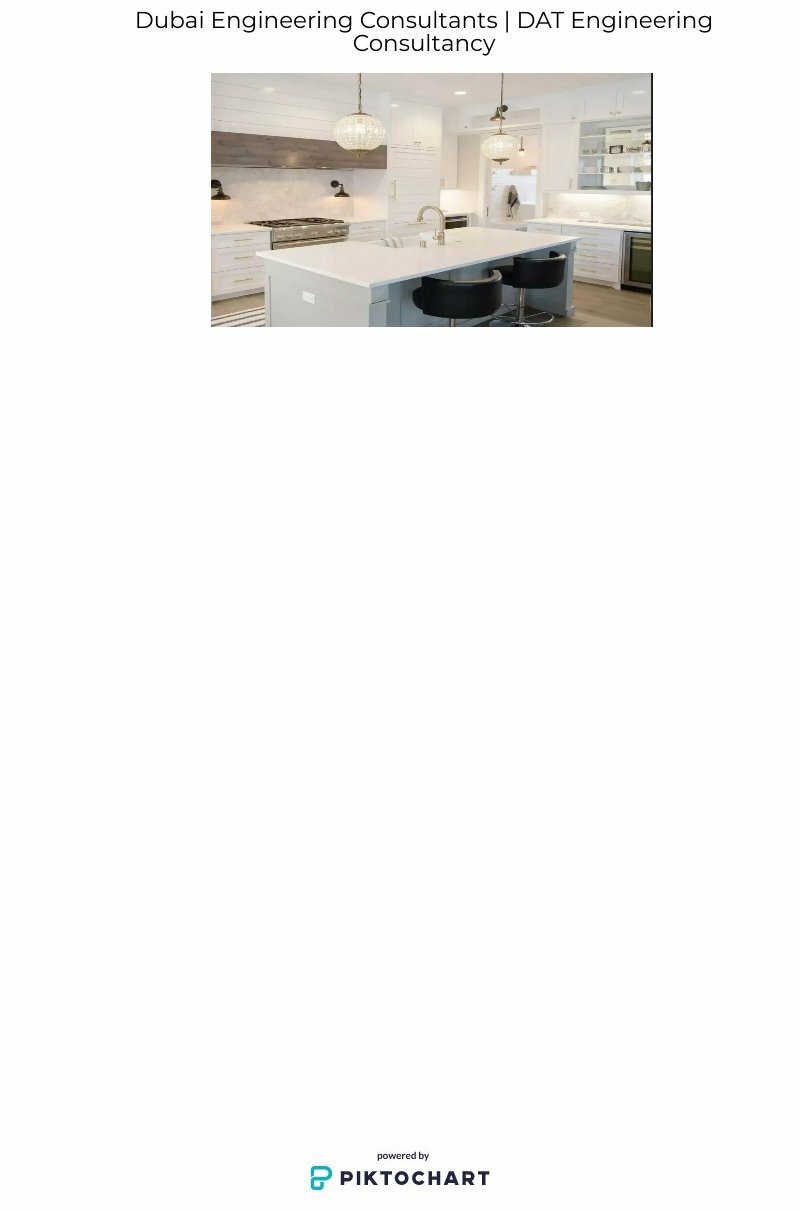 Dubai Engineering Consultants | DAT Engineering Consultancy

powered by
PIKTOCHART