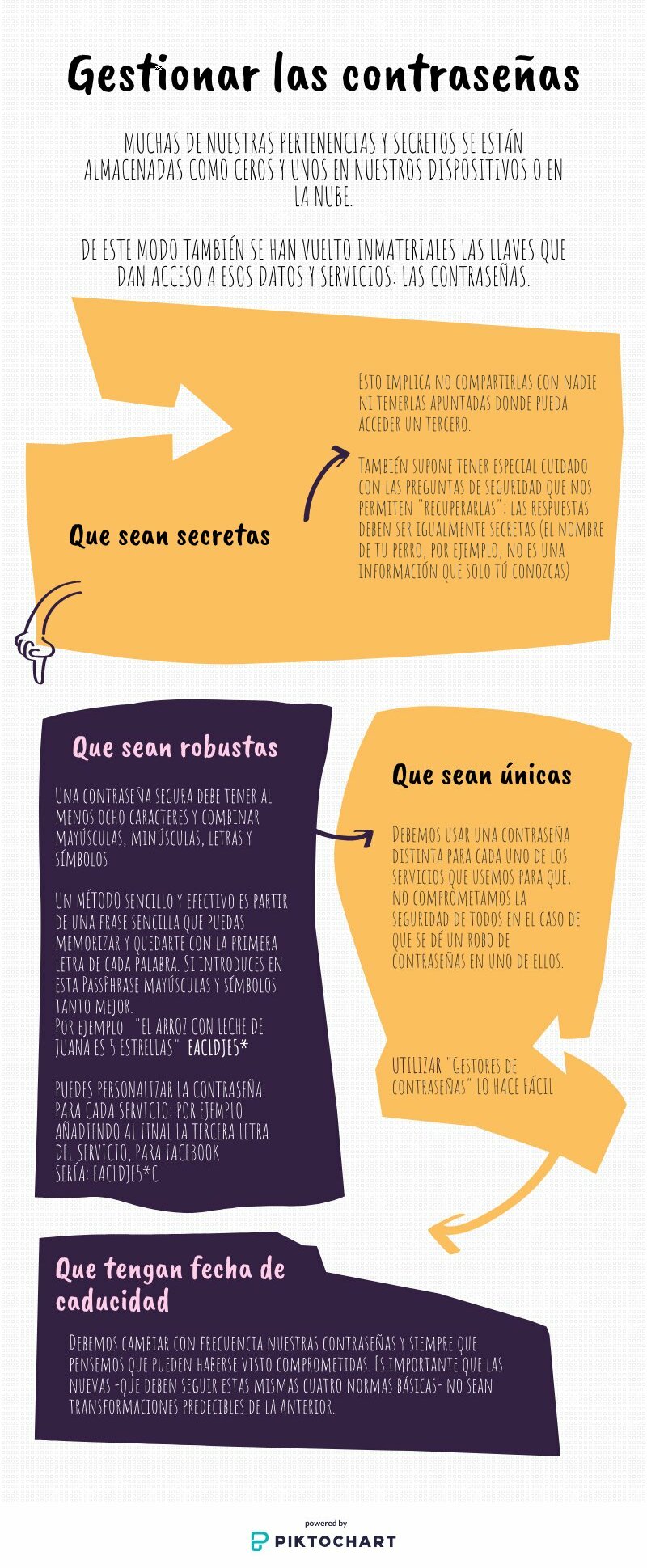 Gestionar las contraseñas

MUCHAS DE NUESTRAS PERTENENCIAS Y SECRETOS SE ESTÁN ALMACENADAS COMO CEROS Y UNOS EN NUESTROS DISPOSITIVOS O EN LA NUBE.

DE ESTE MODO TAMBIÉN SE HAN VUELTO INMATERIALES LAS LLAVES QUE DAN ACCESO A ESOS DATOS Y SERVICIOS: LAS CONTRASEÑAS.

Que sean secretas

ESTO IMPLICA NO COMPARTIRLAS CON NADIE NI TENERLAS APUNTADAS DONDE PUEDA ACCEDER UN TERCERO.

TAMBIÉN SUPONE TENER ESPECIAL CUIDADO CON LAS PREGUNTAS DE SEGURIDAD QUE NOS PERMITEN "RECUPERARLAS": LAS RESPUESTAS DEBEN SER IGUALMENTE SECRETAS (EL NOMBRE DE TU PERRO, POR EJEMPLO, NO ES UNA INFORMACIÓN QUE SOLO TÚ CONOZCAS)

Que sean robustas

UNA CONTRASEÑA SEGURA DEBE TENER AL MENOS OCHO CARACTERES Y COMBINAR MAYÚSCULAS, MINÚSCULAS, LETRAS Y SÍMBOLOS

UN MÉTODO SENCILLO Y EFECTIVO ES PARTIR DE UNA FRASE SENCILLA QUE PUEDAS MEMORIZAR Y QUEDARTE CON LA PRIMERA LETRA DE CADA PALABRA. SI INTRODUCES EN ESTA PASSPHRASE MAYÚSCULAS Y SÍMBOLOS TANTO MEJOR.
POR EJEMPLO "EL ARROZ CON LECHE DE JUANA ES 5 ESTRELLAS" EACLDJE5*

PUEDES PERSONALIZAR LA CONTRASEÑA PARA CADA SERVICIO: POR EJEMPLO AÑADIENDO AL FINAL LA TERCERA LETRA DEL SERVICIO, PARA FACEBOOK SERÍA: EACLDJE5*C

Que sean únicas

DEBEMOS USAR UNA CONTRASEÑA DISTINTA PARA CADA UNO DE LOS SERVICIOS QUE USEMOS PARA QUE, NO COMPROMETAMOS LA SEGURIDAD DE TODOS EN EL CASO DE QUE SE DÉ UN ROBO DE CONTRASEÑAS EN UNO DE ELLOS.

UTILIZAR "GESTORES DE CONTRASEÑAS" LO HACE FÁCIL

Que tengan fecha de caducidad

DEBEMOS CAMBIAR CON FRECUENCIA NUESTRAS CONTRASEÑAS Y SIEMPRE QUE PENSEMOS QUE PUEDEN HABERSE VISTO COMPROMETIDAS. ES IMPORTANTE QUE LAS NUEVAS -QUE DEBEN SEGUIR ESTAS MISMAS CUATRO NORMAS BÁSICAS- NO SEAN TRANSFORMACIONES PREDECIBLES DE LA ANTERIOR.

powered by
PIKTOCHART