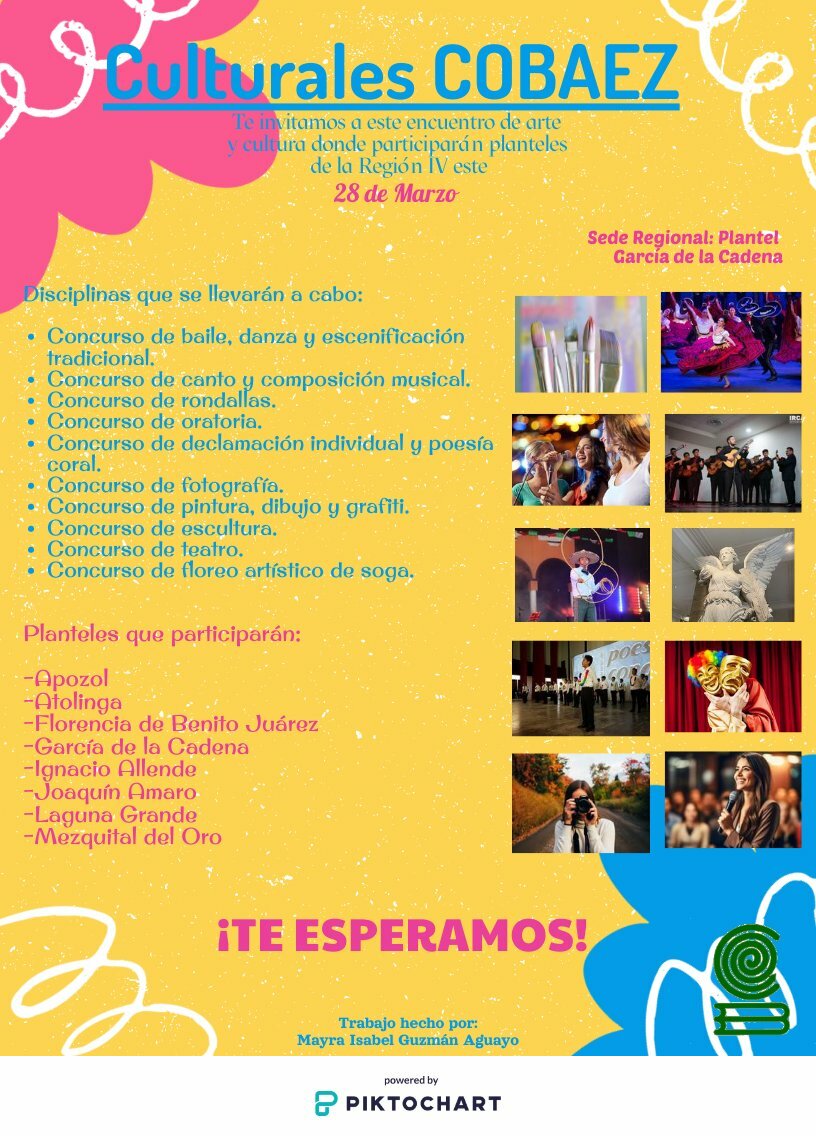 Culturales COBAEZ

Te invitamos a este encuentro de arte y cultura donde participarán planteles de la Región IV este

28 de Marzo

Sede Regional: Plantel García de la Cadena

Disciplinas que se llevarán a cabo:

- Concurso de baile, danza y escenificación tradicional.
- Concurso de canto y composición musical.
- Concurso de rondallas.
- Concurso de oratoria.
- Concurso de declamación individual y poesía coral.
- Concurso de fotografía.
- Concurso de pintura, dibujo y grafiti.
- Concurso de escultura.
- Concurso de teatro.
- Concurso de floreo artístico de soga.

Planteles que participarán:

-Apozol
-Atolinga
-Florencia de Benito Juárez
-García de la Cadena
-Ignacio Allende
-Joaquín Amaro
-Laguna Grande
-Mezquital del Oro

¡TE ESPERAMOS!

Trabajo hecho por:
Mayra Isabel Guzmán Aguayo

powered by
PIKTOCHART