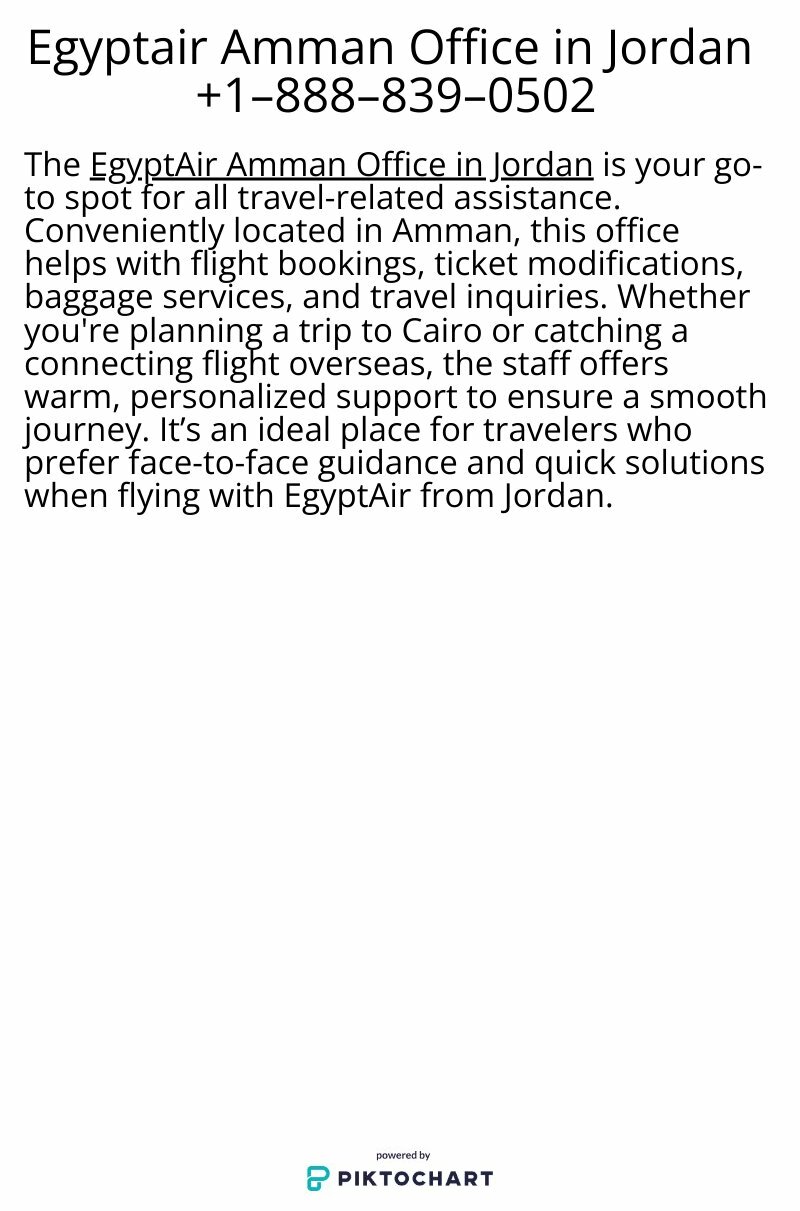 Egyptair Amman Office in Jordan +1–888–839–0502

The EgyptAir Amman Office in Jordan is your go-to spot for all travel-related assistance. Conveniently located in Amman, this office helps with flight bookings, ticket modifications, baggage services, and travel inquiries. Whether you're planning a trip to Cairo or catching a connecting flight overseas, the staff offers warm, personalized support to ensure a smooth journey. It’s an ideal place for travelers who prefer face-to-face guidance and quick solutions when flying with EgyptAir from Jordan.

powered by
PIKTOCHART