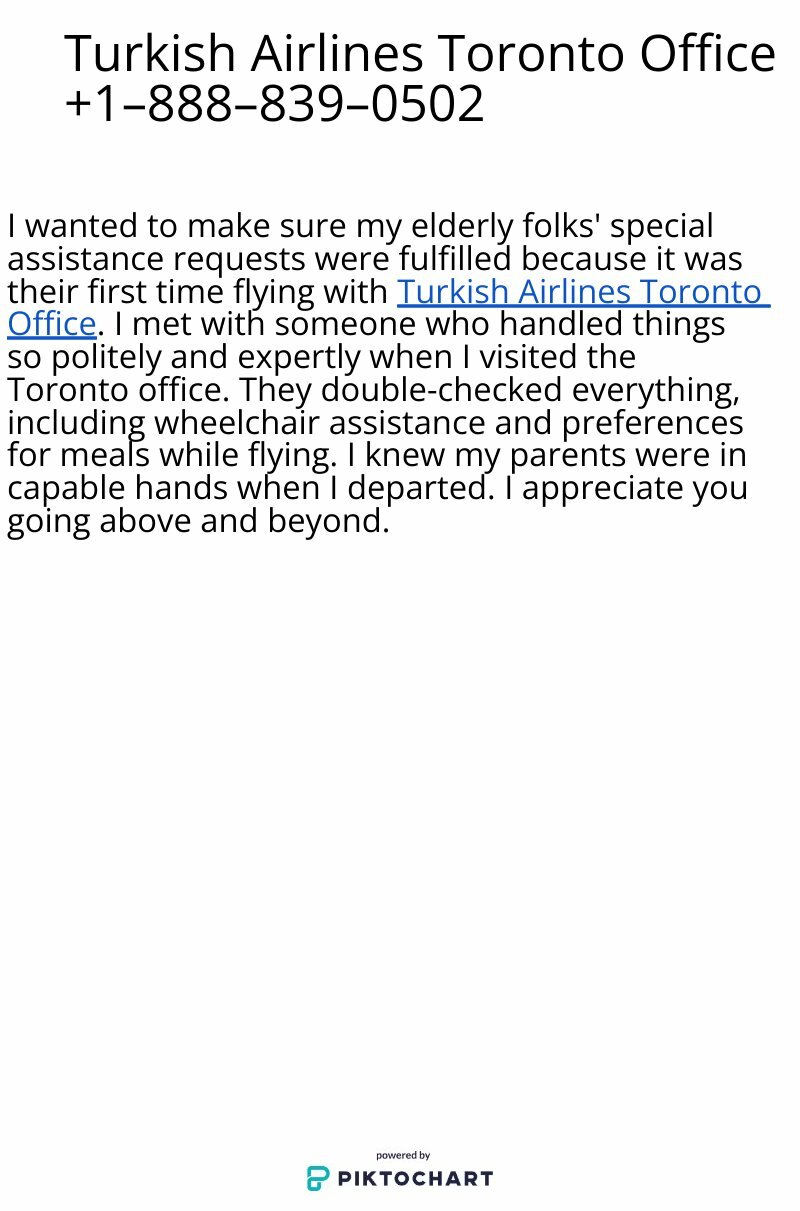 Turkish Airlines Toronto Office +1–888–839–0502

I wanted to make sure my elderly folks' special assistance requests were fulfilled because it was their first time flying with Turkish Airlines Toronto Office. I met with someone who handled things so politely and expertly when I visited the Toronto office. They double-checked everything, including wheelchair assistance and preferences for meals while flying. I knew my parents were in capable hands when I departed. I appreciate you going above and beyond.

powered by
PIKTOCHART