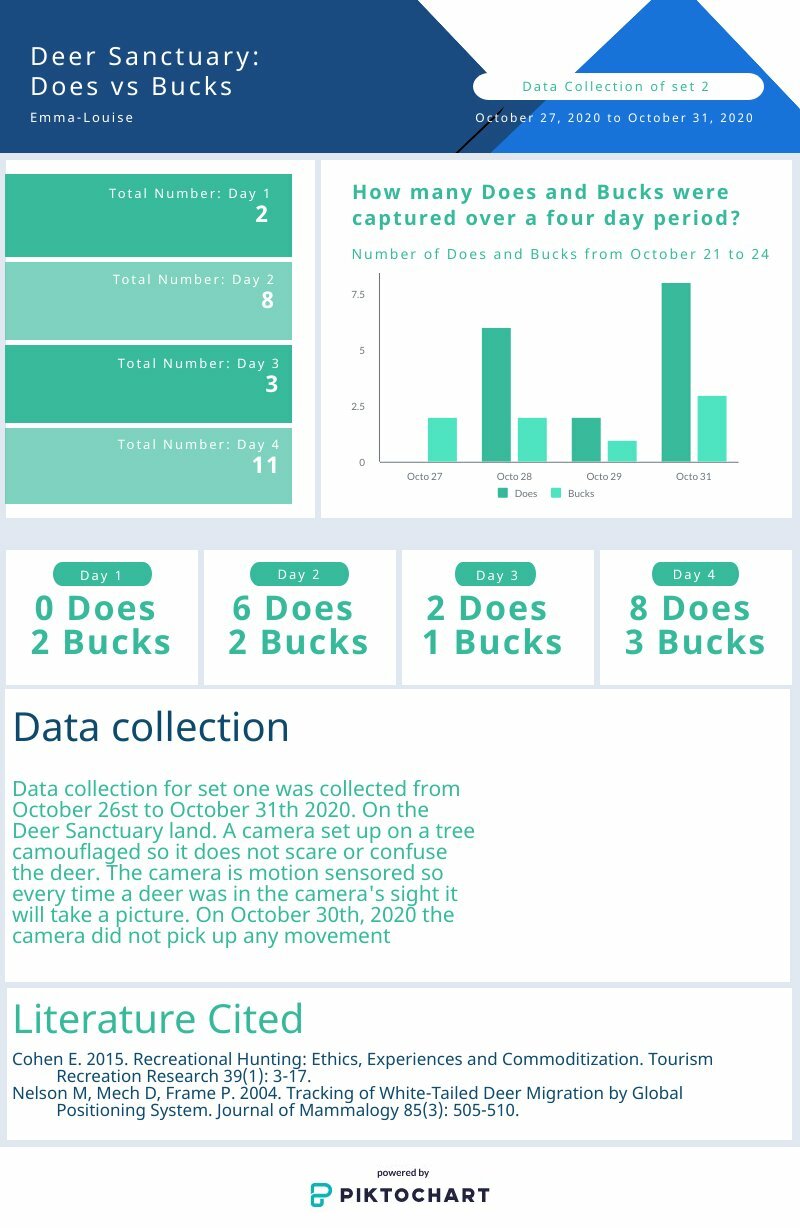 Deer Sanctuary:
Does vs Bucks

Emma-Louise

Data Collection of set 2

October 27, 2020 to October 31, 2020

Total Number: Day 1
2

Total Number: Day 2
8

Total Number: Day 3
3

Total Number: Day 4
11

How many Does and Bucks were captured over a four day period?

Number of Does and Bucks from October 21 to 24

7.5
5
2.5
0

Octo 27
Octo 28
Octo 29
Octo 31

Does
Bucks

Day 1
0 Does
2 Bucks

Day 2
6 Does
2 Bucks

Day 3
2 Does
1 Bucks

Day 4
8 Does
3 Bucks

Data collection

Data collection for set one was collected from October 26st to October 31th 2020. On the Deer Sanctuary land. A camera set up on a tree camouflaged so it does not scare or confuse the deer. The camera is motion sensored so every time a deer was in the camera's sight it will take a picture. On October 30th, 2020 the camera did not pick up any movement

Literature Cited

Cohen E. 2015. Recreational Hunting: Ethics, Experiences and Commoditization. Tourism Recreation Research 39(1): 3-17.
Nelson M, Mech D, Frame P. 2004. Tracking of White-Tailed Deer Migration by Global Positioning System. Journal of Mammalogy 85(3): 505-510.

powered by
PIKTOCHART