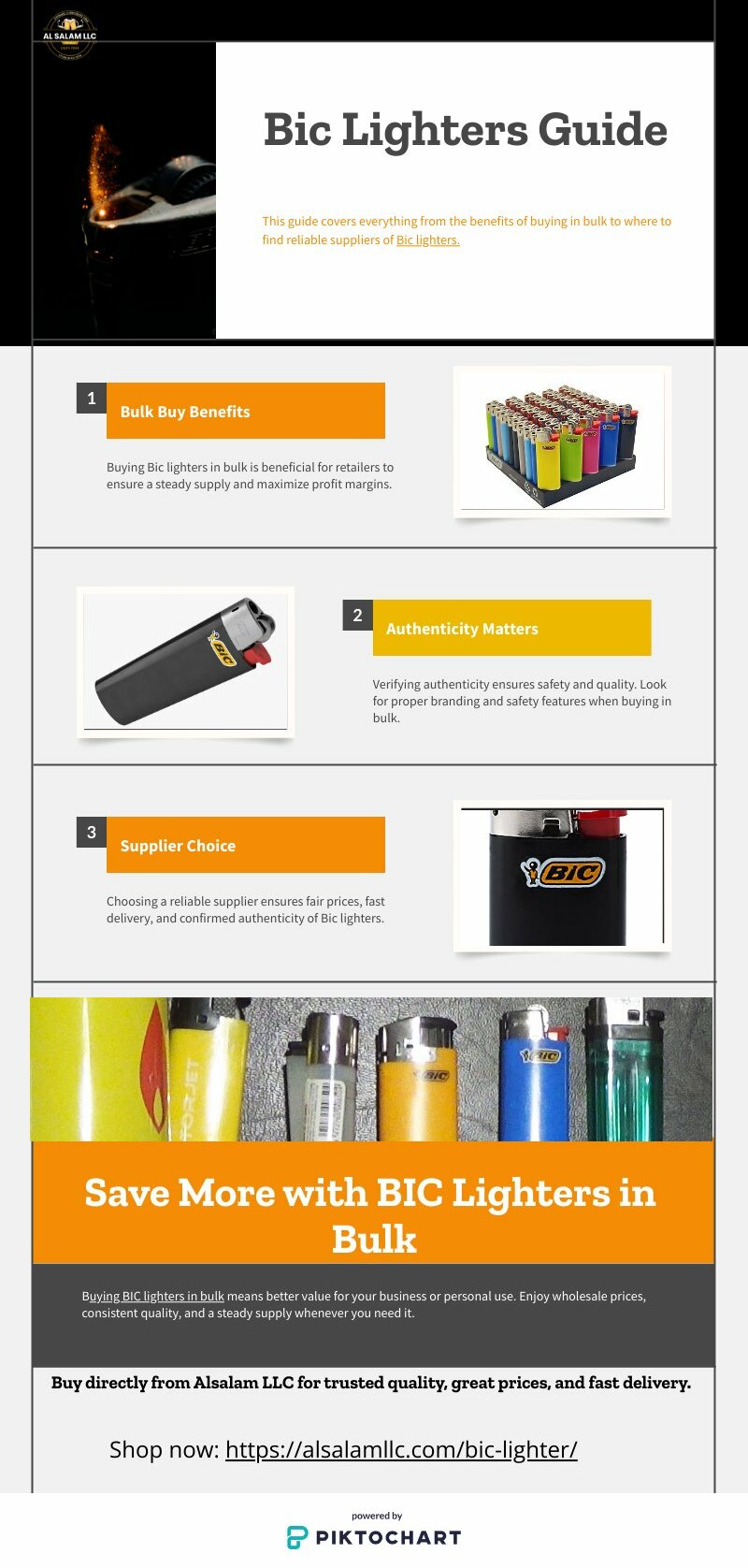 AL SALAM LLC

Bic Lighters Guide

This guide covers everything from the benefits of buying in bulk to where to find reliable suppliers of Bic lighters.

1 Bulk Buy Benefits

Buying Bic lighters in bulk is beneficial for retailers to ensure a steady supply and maximize profit margins.

BIC

2 Authenticity Matters

Verifying authenticity ensures safety and quality. Look for proper branding and safety features when buying in bulk.

3 Supplier Choice

Choosing a reliable supplier ensures fair prices, fast delivery, and confirmed authenticity of Bic lighters.

BIC

BIC

BIC

Save More with BIC Lighters in Bulk

Buying BIC lighters in bulk means better value for your business or personal use. Enjoy wholesale prices, consistent quality, and a steady supply whenever you need it.

Buy directly from Alsalam LLC for trusted quality, great prices, and fast delivery.

Shop now: https://alsalamllc.com/bic-lighter/

powered by
PIKTOCHART