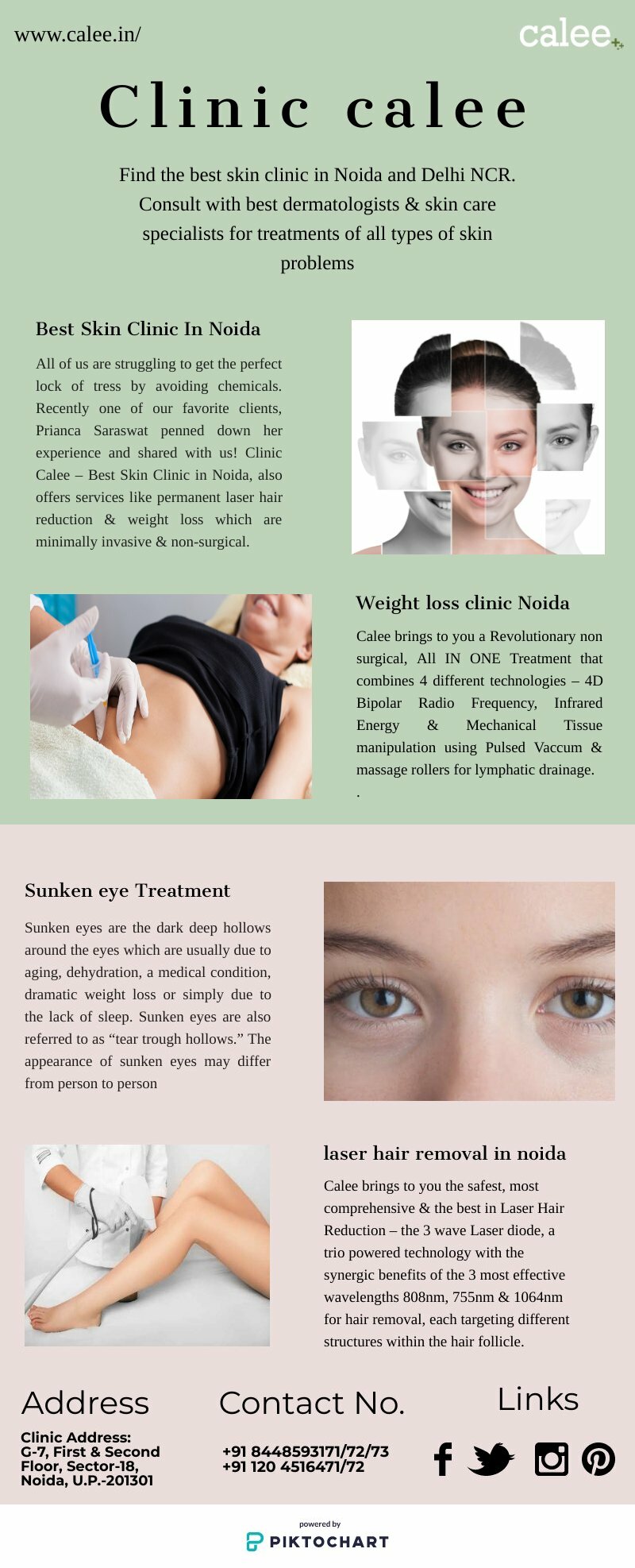 www.calee.in/

calee

Clinic calee

Find the best skin clinic in Noida and Delhi NCR. Consult with best dermatologists & skin care specialists for treatments of all types of skin problems

Best Skin Clinic In Noida

All of us are struggling to get the perfect lock of tress by avoiding chemicals. Recently one of our favorite clients, Prianca Saraswat penned down her experience and shared with us! Clinic Calee – Best Skin Clinic in Noida, also offers services like permanent laser hair reduction & weight loss which are minimally invasive & non-surgical.

Weight loss clinic Noida

Calee brings to you a Revolutionary non surgical, All IN ONE Treatment that combines 4 different technologies – 4D Bipolar Radio Frequency, Infrared Energy & Mechanical Tissue manipulation using Pulsed Vaccum & massage rollers for lymphatic drainage.
.

Sunken eye Treatment

Sunken eyes are the dark deep hollows around the eyes which are usually due to aging, dehydration, a medical condition, dramatic weight loss or simply due to the lack of sleep. Sunken eyes are also referred to as “tear trough hollows.” The appearance of sunken eyes may differ from person to person

laser hair removal in noida

Calee brings to you the safest, most comprehensive & the best in Laser Hair Reduction – the 3 wave Laser diode, a trio powered technology with the synergic benefits of the 3 most effective wavelengths 808nm, 755nm & 1064nm for hair removal, each targeting different structures within the hair follicle.

Address

Clinic Address:
G-7, First & Second Floor, Sector-18, Noida, U.P.-201301

Contact No.

+91 8448593171/72/73
+91 120 4516471/72

Links

powered by
PIKTOCHART