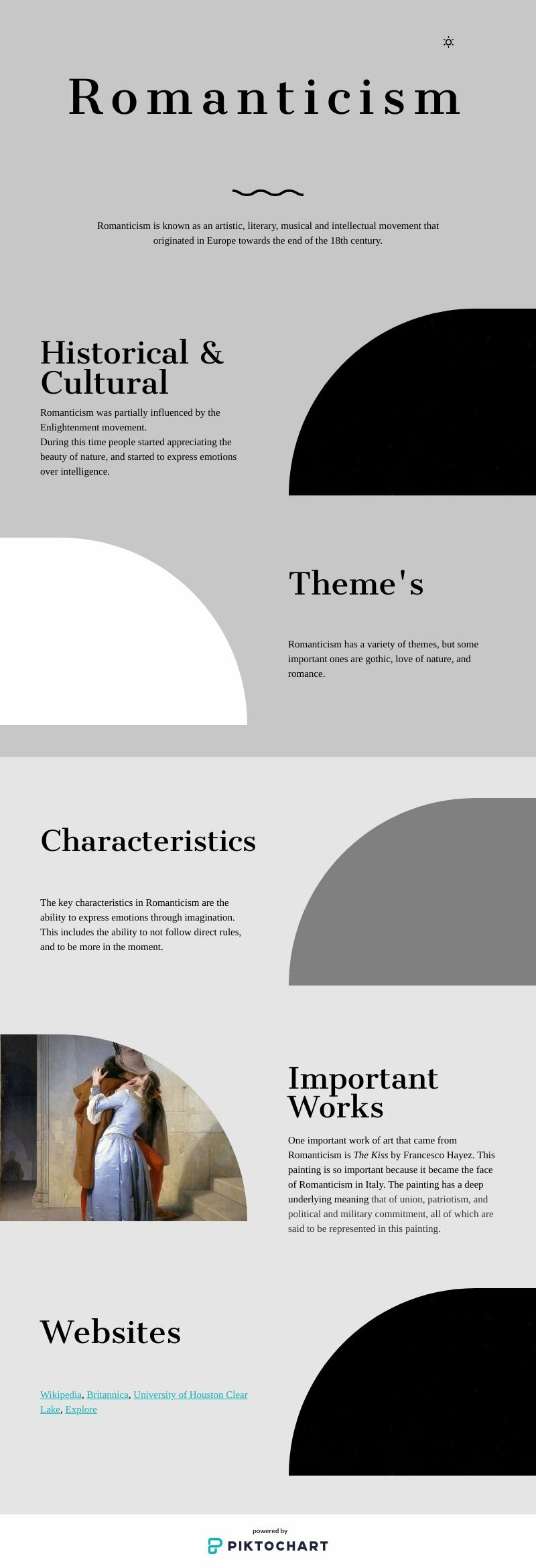 Romanticism

Romanticism is known as an artistic, literary, musical and intellectual movement that originated in Europe towards the end of the 18th century.

Historical & Cultural

Romanticism was partially influenced by the Enlightenment movement.
During this time people started appreciating the beauty of nature, and started to express emotions over intelligence.

Theme's

Romanticism has a variety of themes, but some important ones are gothic, love of nature, and romance.

Characteristics

The key characteristics in Romanticism are the ability to express emotions through imagination. This includes the ability to not follow direct rules, and to be more in the moment.

Important Works

One important work of art that came from Romanticism is The Kiss by Francesco Hayez. This painting is so important because it became the face of Romanticism in Italy. The painting has a deep underlying meaning that of union, patriotism, and political and military commitment, all of which are said to be represented in this painting.

Websites

Wikipedia, Britannica, University of Houston Clear Lake, Explore

powered by
PIKTOCHART