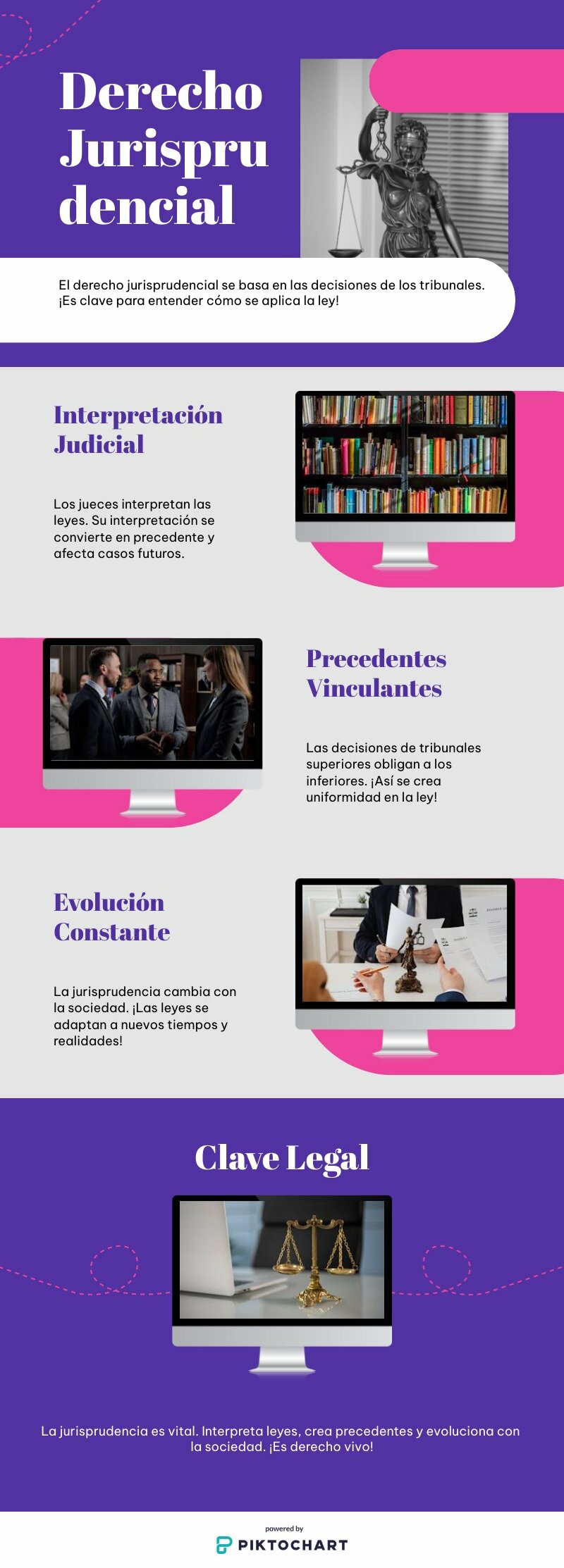 Derecho Jurispru dencial

El derecho jurisprudencial se basa en las decisiones de los tribunales. ¡Es clave para entender cómo se aplica la ley!

Interpretación Judicial

Los jueces interpretan las leyes. Su interpretación se convierte en precedente y afecta casos futuros.

Precedentes Vinculantes

Las decisiones de tribunales superiores obligan a los inferiores. ¡Así se crea uniformidad en la ley!

Evolución Constante

La jurisprudencia cambia con la sociedad. ¡Las leyes se adaptan a nuevos tiempos y realidades!

Clave Legal

La jurisprudencia es vital. Interpreta leyes, crea precedentes y evoluciona con la sociedad. ¡Es derecho vivo!

powered by
PIKTOCHART