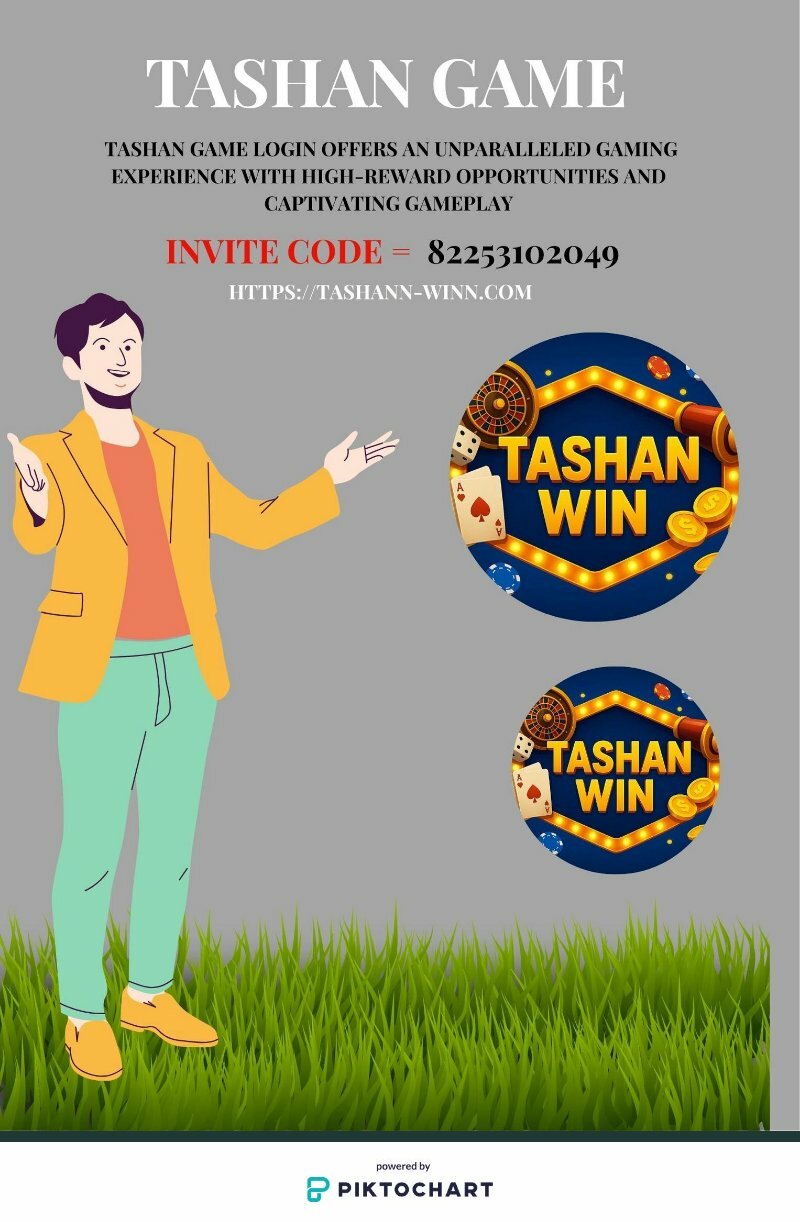 TASHAN GAME

TASHAN GAME LOGIN OFFERS AN UNPARALLELED GAMING EXPERIENCE WITH HIGH-REWARD OPPORTUNITIES AND CAPTIVATING GAMEPLAY

INVITE CODE = 82253102049

HTTPS://TASHANN-WINN.COM

TASHAN WIN

TASHAN WIN

powered by
PIKTOCHART