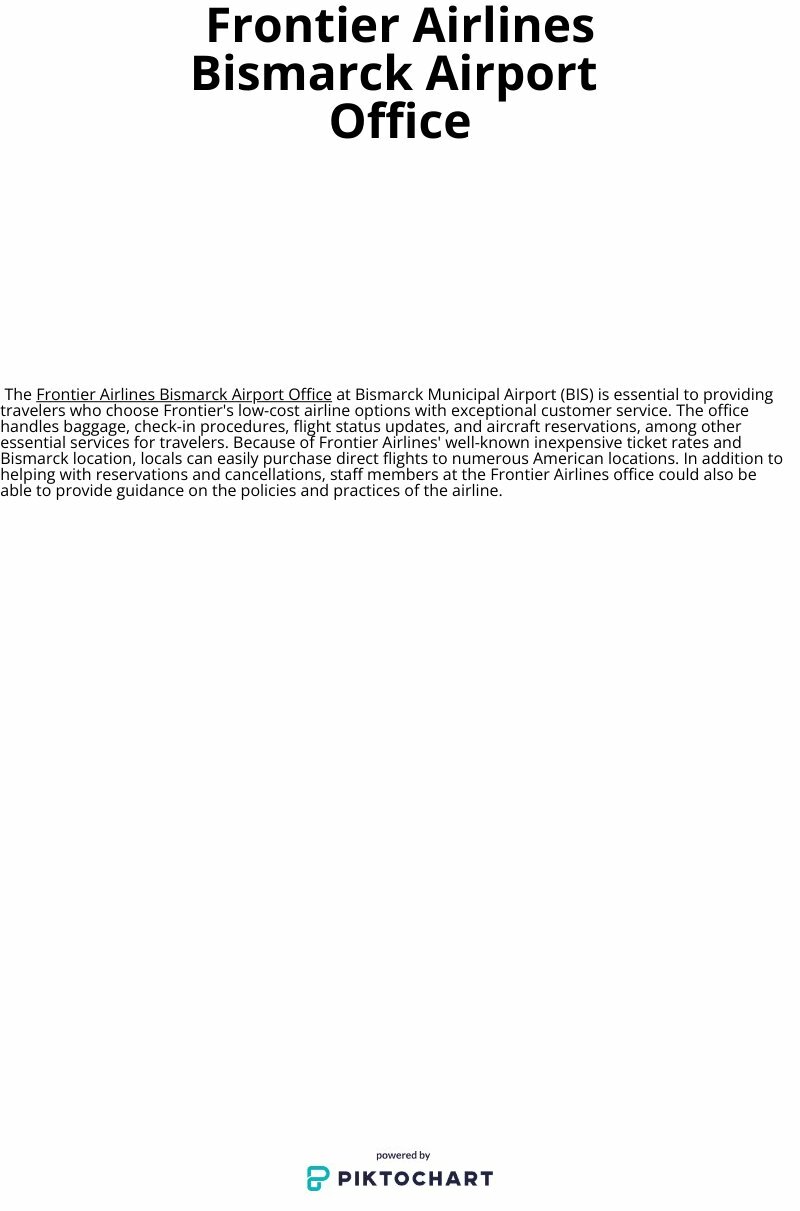 Frontier Airlines Bismarck Airport Office

The Frontier Airlines Bismarck Airport Office at Bismarck Municipal Airport (BIS) is essential to providing travelers who choose Frontier's low-cost airline options with exceptional customer service. The office handles baggage, check-in procedures, flight status updates, and aircraft reservations, among other essential services for travelers. Because of Frontier Airlines' well-known inexpensive ticket rates and Bismarck location, locals can easily purchase direct flights to numerous American locations. In addition to helping with reservations and cancellations, staff members at the Frontier Airlines office could also be able to provide guidance on the policies and practices of the airline.

powered by
PIKTOCHART