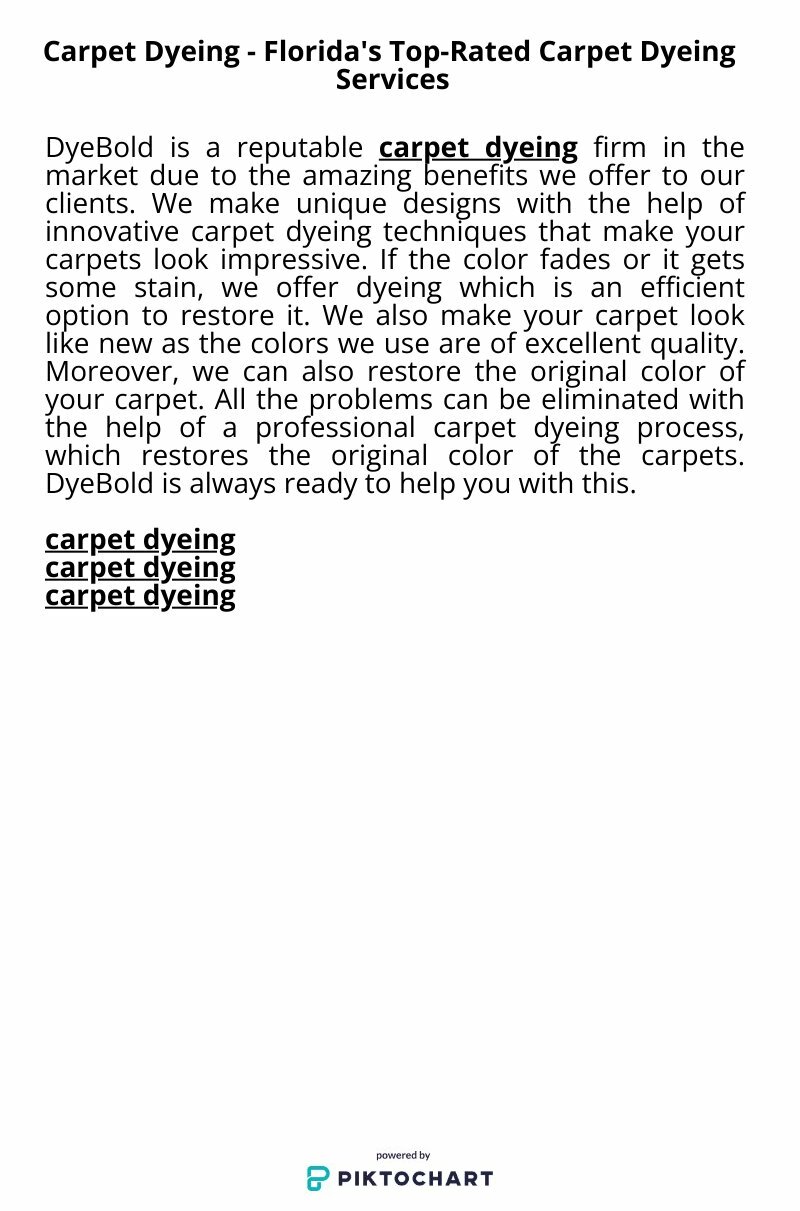 Carpet Dyeing - Florida's Top-Rated Carpet Dyeing Services

DyeBold is a reputable carpet dyeing firm in the market due to the amazing benefits we offer to our clients. We make unique designs with the help of innovative carpet dyeing techniques that make your carpets look impressive. If the color fades or it gets some stain, we offer dyeing which is an efficient option to restore it. We also make your carpet look like new as the colors we use are of excellent quality. Moreover, we can also restore the original color of your carpet. All the problems can be eliminated with the help of a professional carpet dyeing process, which restores the original color of the carpets. DyeBold is always ready to help you with this.

carpet dyeing
carpet dyeing
carpet dyeing

powered by
PIKTOCHART