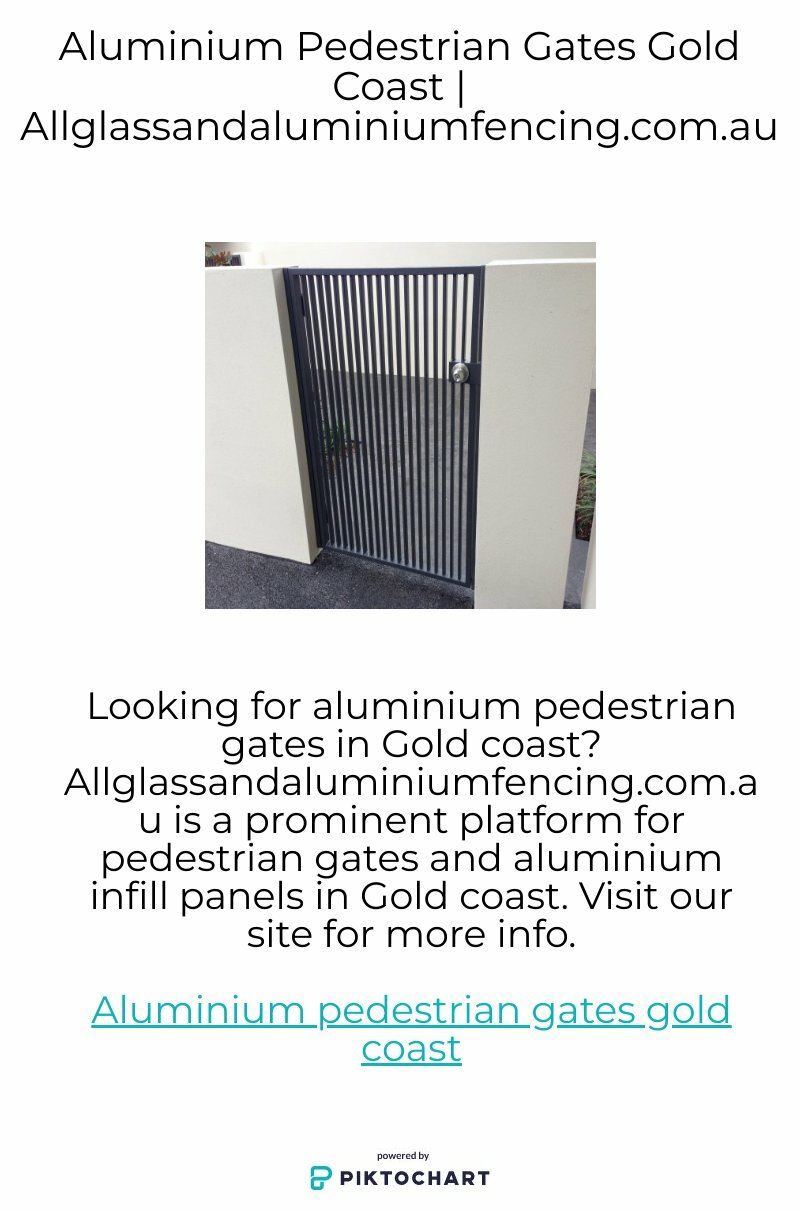 Aluminium Pedestrian Gates Gold Coast | Allglassandaluminiumfencing.com.au

Looking for aluminium pedestrian gates in Gold coast? Allglassandaluminiumfencing.com.au is a prominent platform for pedestrian gates and aluminium infill panels in Gold coast. Visit our site for more info.

Aluminium pedestrian gates gold coast

powered by
PIKTOCHART