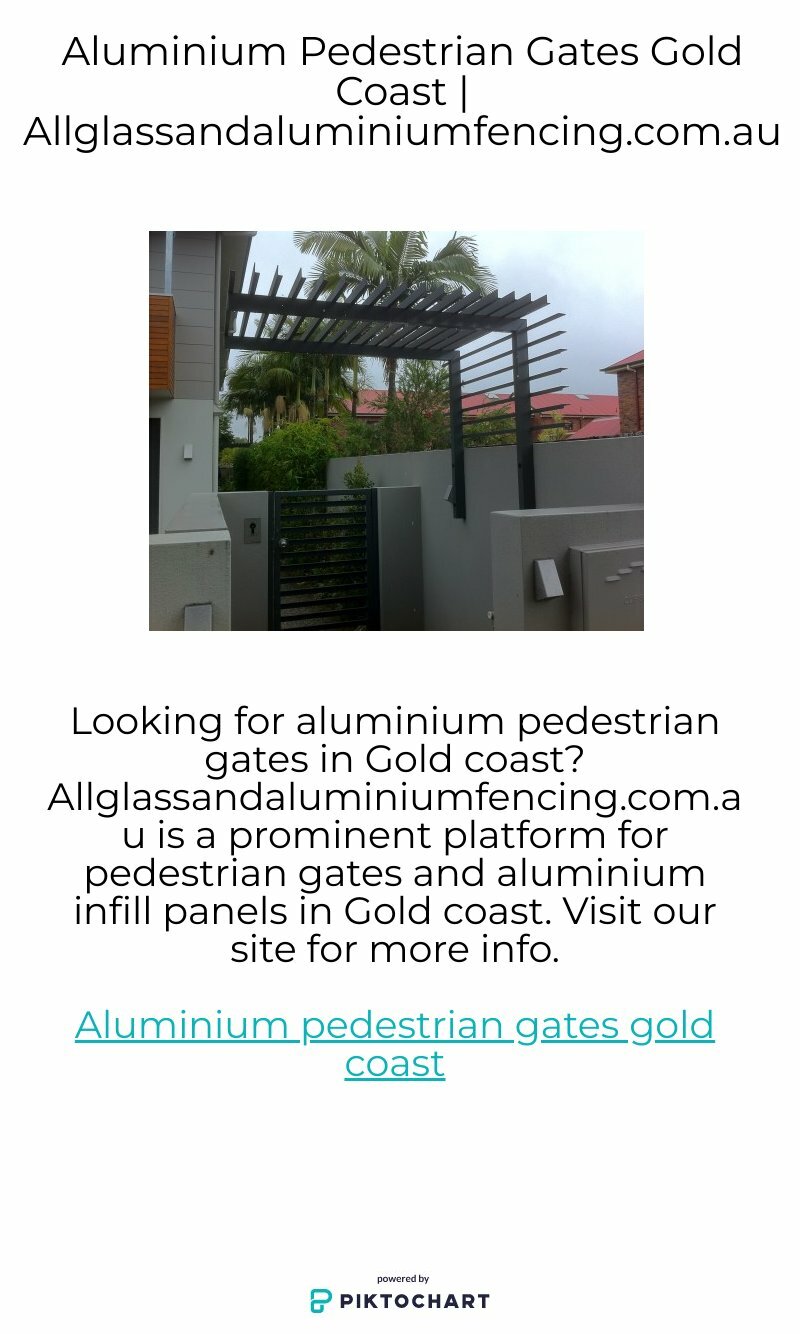 Aluminium Pedestrian Gates Gold Coast | Allglassandaluminiumfencing.com.au

Looking for aluminium pedestrian gates in Gold coast? Allglassandaluminiumfencing.com.au is a prominent platform for pedestrian gates and aluminium infill panels in Gold coast. Visit our site for more info.

Aluminium pedestrian gates gold coast

powered by
PIKTOCHART