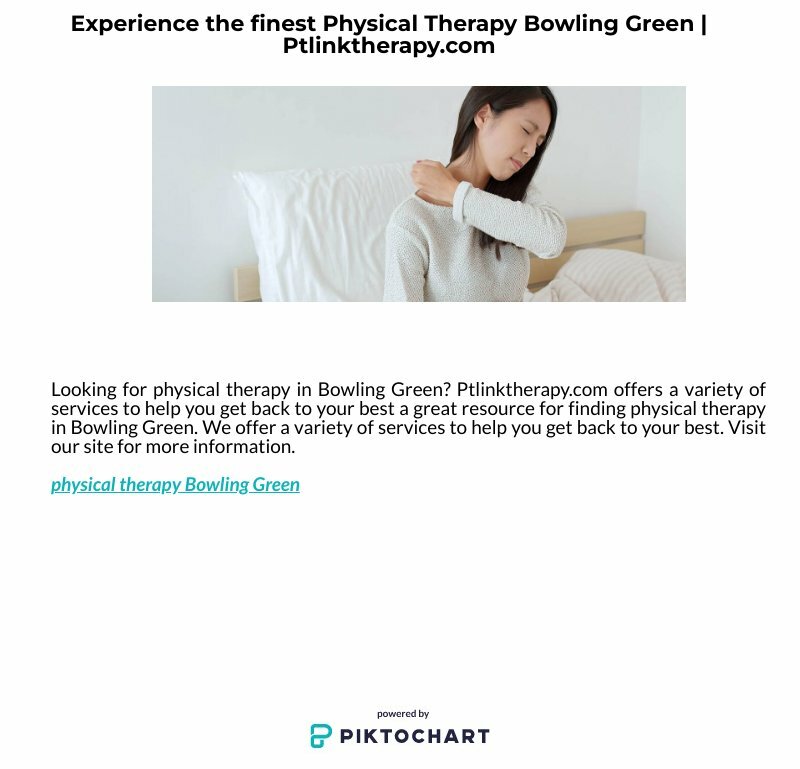 Experience the finest Physical Therapy Bowling Green | Ptlinktherapy.com

Looking for physical therapy in Bowling Green? Ptlinktherapy.com offers a variety of services to help you get back to your best a great resource for finding physical therapy in Bowling Green. We offer a variety of services to help you get back to your best. Visit our site for more information.

physical therapy Bowling Green

powered by
PIKTOCHART