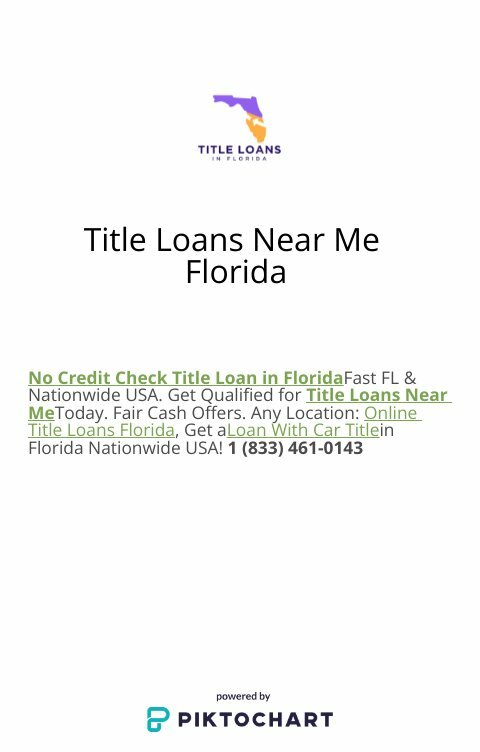 TITLE LOANS
IN FLORIDA

Title Loans Near Me Florida

No Credit Check Title Loan in FloridaFast FL & Nationwide USA. Get Qualified for Title Loans Near MeToday. Fair Cash Offers. Any Location: Online Title Loans Florida, Get aLoan With Car Titlein Florida Nationwide USA! 1 (833) 461-0143

powered by
PIKTOCHART