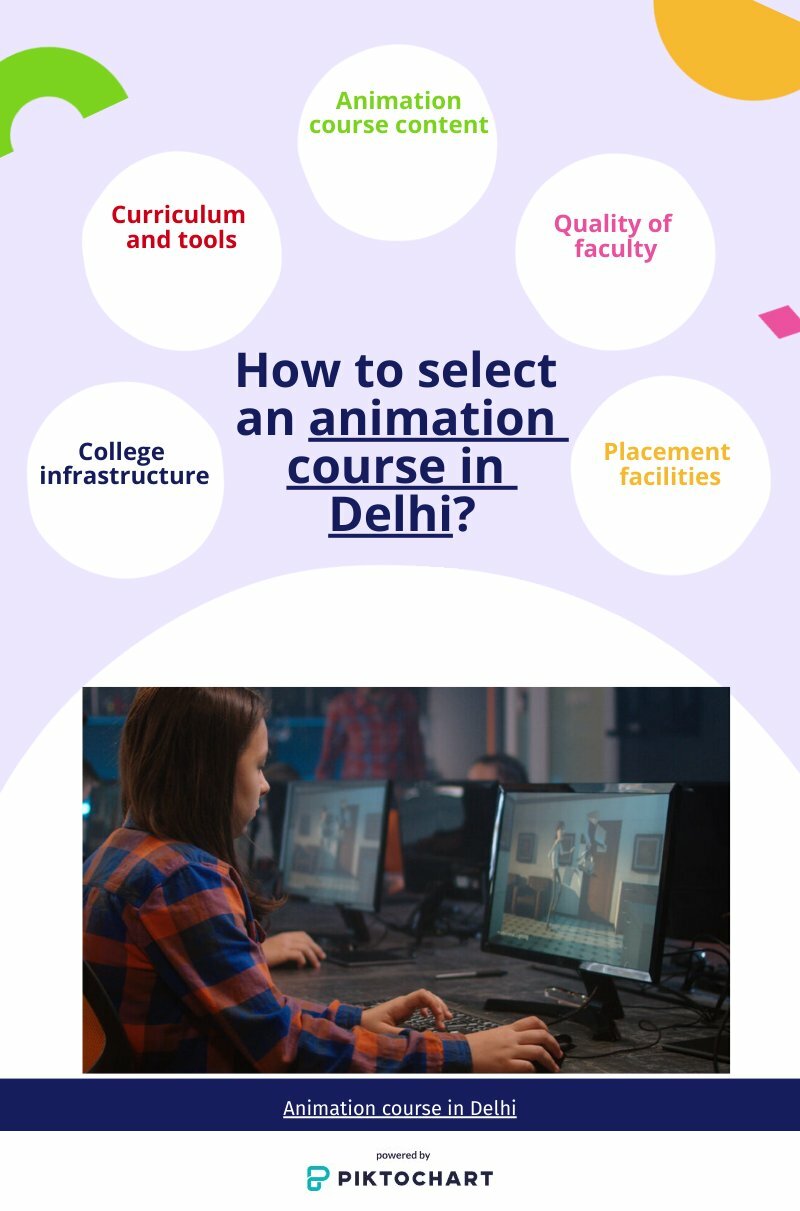 Animation course content

Curriculum and tools

Quality of faculty

How to select an animation course in Delhi?

College infrastructure

Placement facilities

Animation course in Delhi

powered by
PIKTOCHART