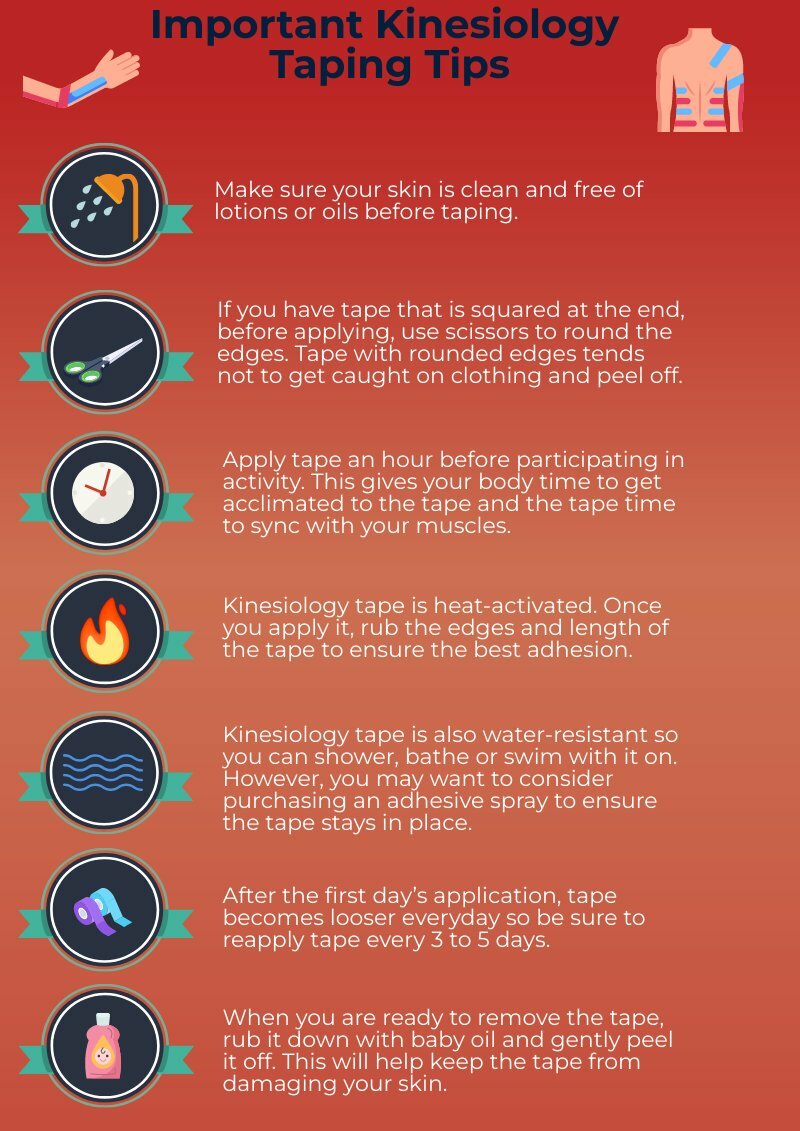 Important Kinesiology Taping Tips

Make sure your skin is clean and free of lotions or oils before taping.

If you have tape that is squared at the end, before applying, use scissors to round the edges. Tape with rounded edges tends not to get caught on clothing and peel off.

Apply tape an hour before participating in activity. This gives your body time to get acclimated to the tape and the tape time to sync with your muscles.

Kinesiology tape is heat-activated. Once you apply it, rub the edges and length of the tape to ensure the best adhesion.

Kinesiology tape is also water-resistant so you can shower, bathe or swim with it on. However, you may want to consider purchasing an adhesive spray to ensure the tape stays in place.

After the first day's application, tape becomes looser everyday so be sure to reapply tape every 3 to 5 days.

When you are ready to remove the tape, rub it down with baby oil and gently peel it off. This will help keep the tape from damaging your skin.