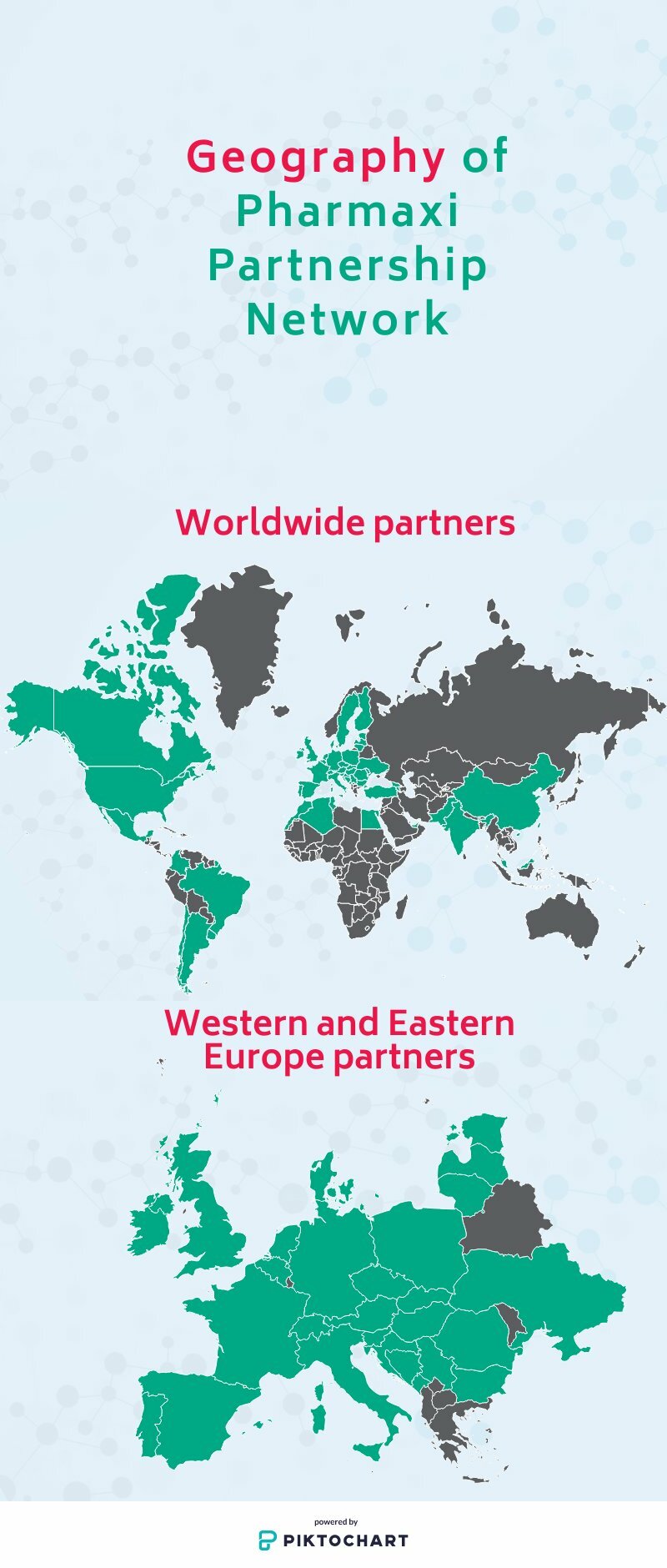 Geography of Pharmaxi Partnership Network

Worldwide partners

Western and Eastern Europe partners

powered by
PIKTOCHART