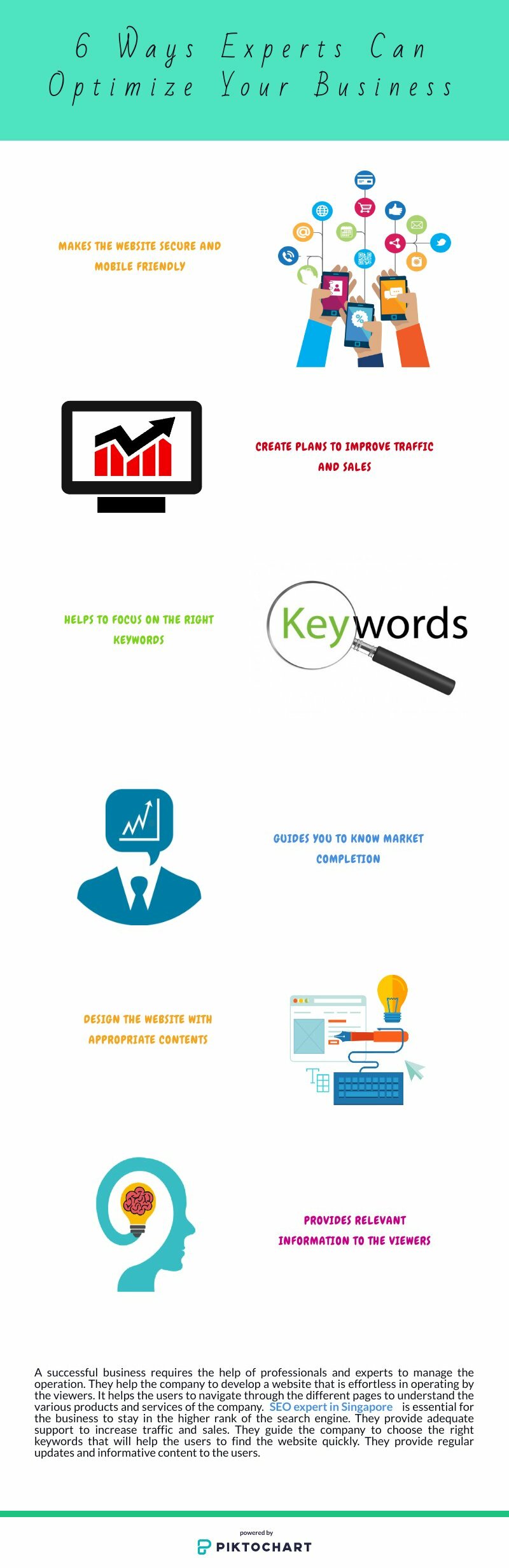 6 Ways Experts Can Optimize Your Business

MAKES THE WEBSITE SECURE AND MOBILE FRIENDLY

CREATE PLANS TO IMPROVE TRAFFIC AND SALES

HELPS TO FOCUS ON THE RIGHT KEYWORDS

Keywords

GUIDES YOU TO KNOW MARKET COMPLETION

DESIGN THE WEBSITE WITH APPROPRIATE CONTENTS

PROVIDES RELEVANT INFORMATION TO THE VIEWERS

A successful business requires the help of professionals and experts to manage the operation. They help the company to develop a website that is effortless in operating by the viewers. It helps the users to navigate through the different pages to understand the various products and services of the company. SEO expert in Singapore is essential for the business to stay in the higher rank of the search engine. They provide adequate support to increase traffic and sales. They guide the company to choose the right keywords that will help the users to find the website quickly. They provide regular updates and informative content to the users.

powered by
PIKTOCHART