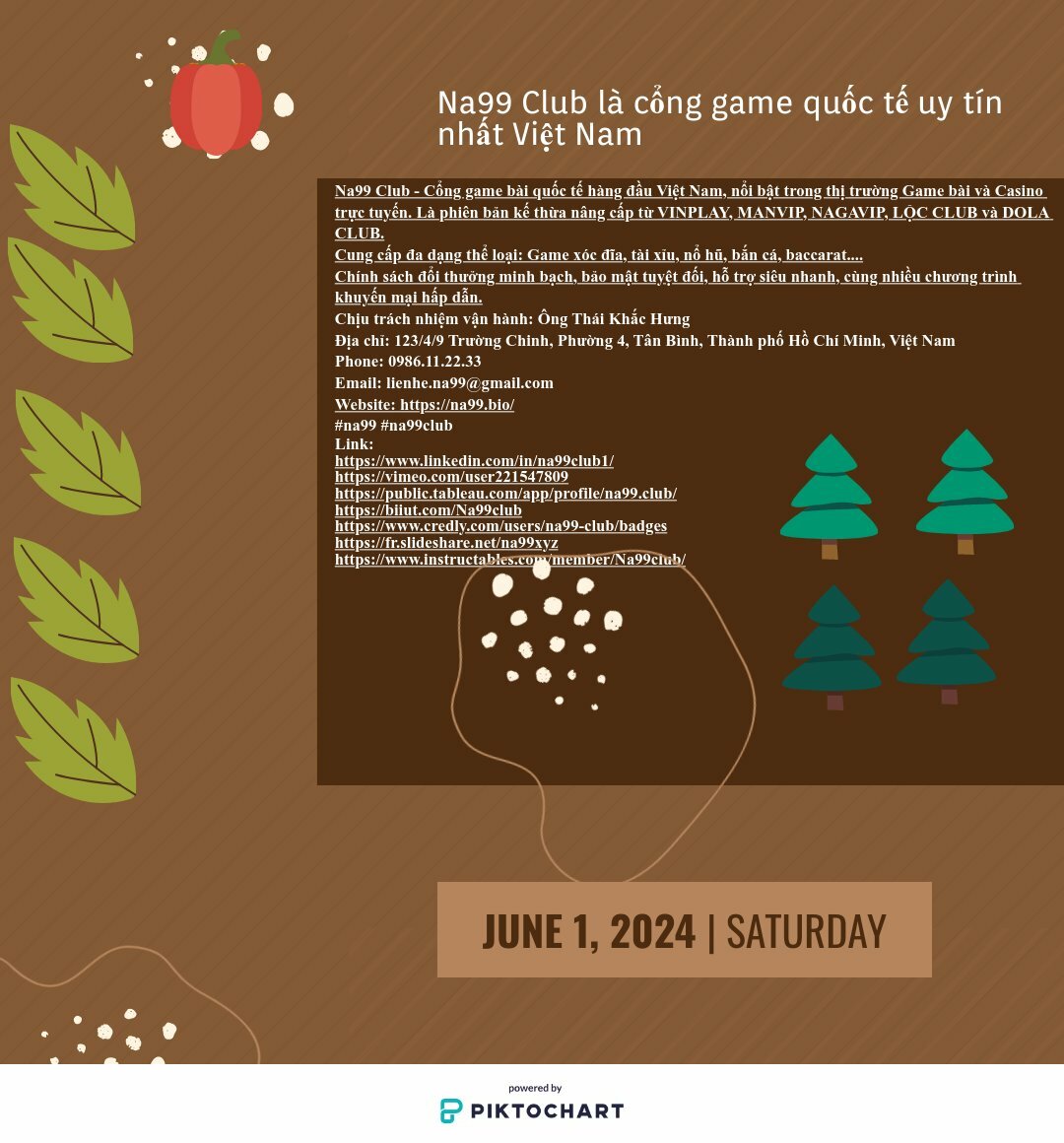 Na99 Club là cổng game quốc tế uy tín nhất Việt Nam

Na99 Club - Cổng game bài quốc tế hàng đầu Việt Nam, nổi bật trong thị trường Game bài và Casino trực tuyến. Là phiên bản kế thừa nâng cấp từ VINPLAY, MANVIP, NAGAVIP, LỘC CLUB và DOLA CLUB.
Cung cấp đa dạng thể loại: Game xóc đĩa, tài xỉu, nổ hũ, bắn cá, baccarat....
Chính sách đổi thưởng minh bạch, bảo mật tuyệt đối, hỗ trợ siêu nhanh, cùng nhiều chương trình khuyến mại hấp dẫn.
Chịu trách nhiệm vận hành: Ông Thái Khắc Hưng
Địa chỉ: 123/4/9 Trường Chinh, Phường 4, Tân Bình, Thành phố Hồ Chí Minh, Việt Nam
Phone: 0986.11.22.33
Email: lienhe.na99@gmail.com
Website: https://na99.bio/
#na99 #na99club
Link:
https://www.linkedin.com/in/na99club1/
https://vimeo.com/user221547809
https://public.tableau.com/app/profile/na99.club/
https://biiut.com/Na99club
https://www.credly.com/users/na99-club/badges
https://fr.slideshare.net/na99xyz
https://www.instructables.com/member/Na99club/

JUNE 1, 2024 | SATURDAY

powered by
PIKTOCHART