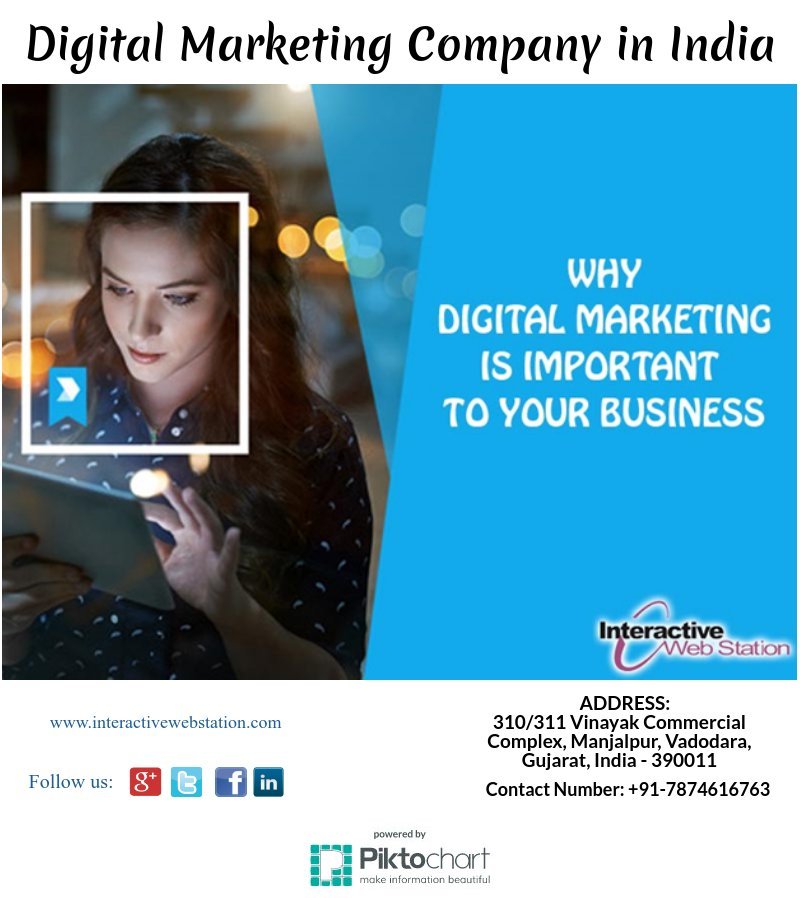 Digital Marketing Company in India

WHY
DIGITAL MARKETING
IS IMPORTANT
TO YOUR BUSINESS

Interactive Web Station

www.interactivewebstation.com

Follow us: g+ f in

ADDRESS:
310/311 Vinayak Commercial Complex, Manjalpur, Vadodara, Gujarat, India - 390011

Contact Number: +91-7874616763

powered by
Piktochart
make information beautiful