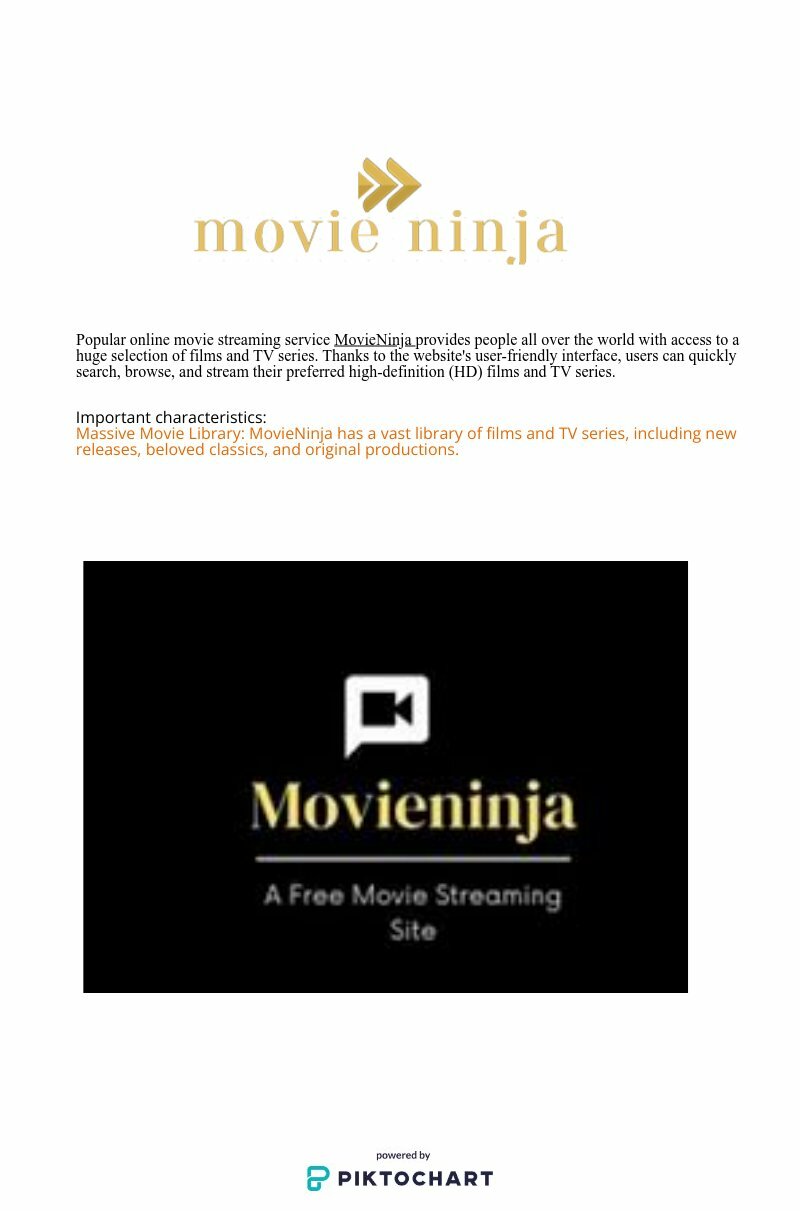 movie ninja

Popular online movie streaming service MovieNinja provides people all over the world with access to a huge selection of films and TV series. Thanks to the website's user-friendly interface, users can quickly search, browse, and stream their preferred high-definition (HD) films and TV series.

Important characteristics:
Massive Movie Library: MovieNinja has a vast library of films and TV series, including new releases, beloved classics, and original productions.

Movieninja

A Free Movie Streaming Site

powered by
PIKTOCHART