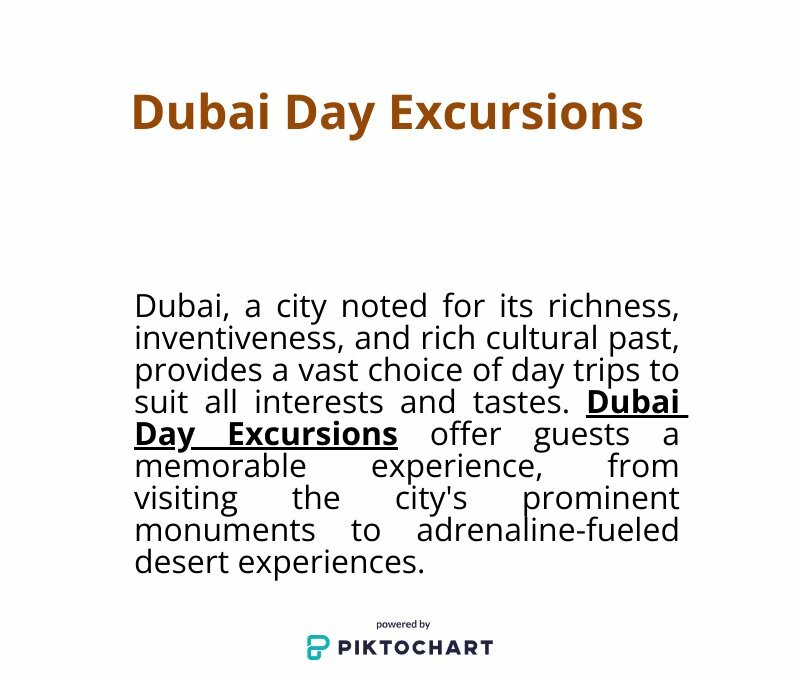 Dubai Day Excursions

Dubai, a city noted for its richness, inventiveness, and rich cultural past, provides a vast choice of day trips to suit all interests and tastes. Dubai Day Excursions offer guests a memorable experience, from visiting the city's prominent monuments to adrenaline-fueled desert experiences.

powered by
PIKTOCHART